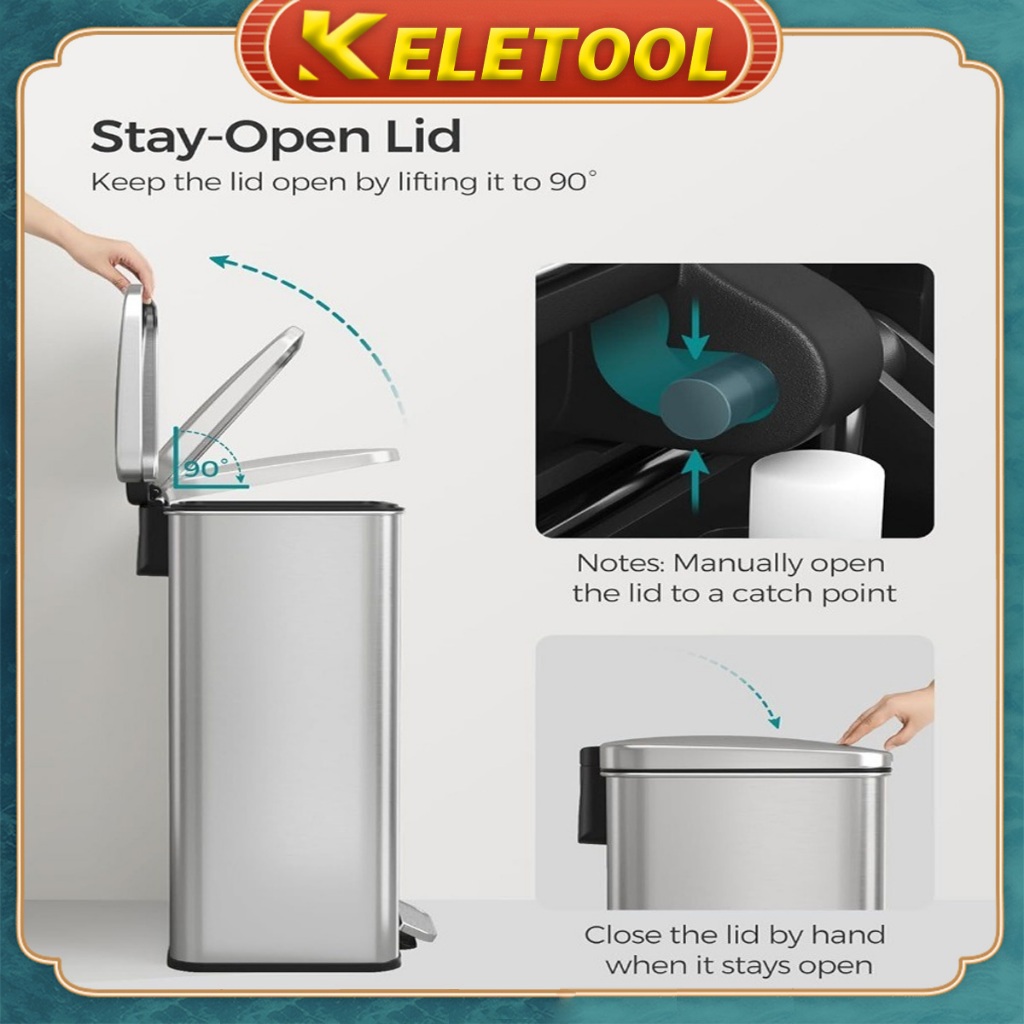 KELETOOL

Stay-Open Lid
Keep the lid open by lifting it to 90°

90°

Notes: Manually open the lid to a catch point

Close the lid by hand when it stays open