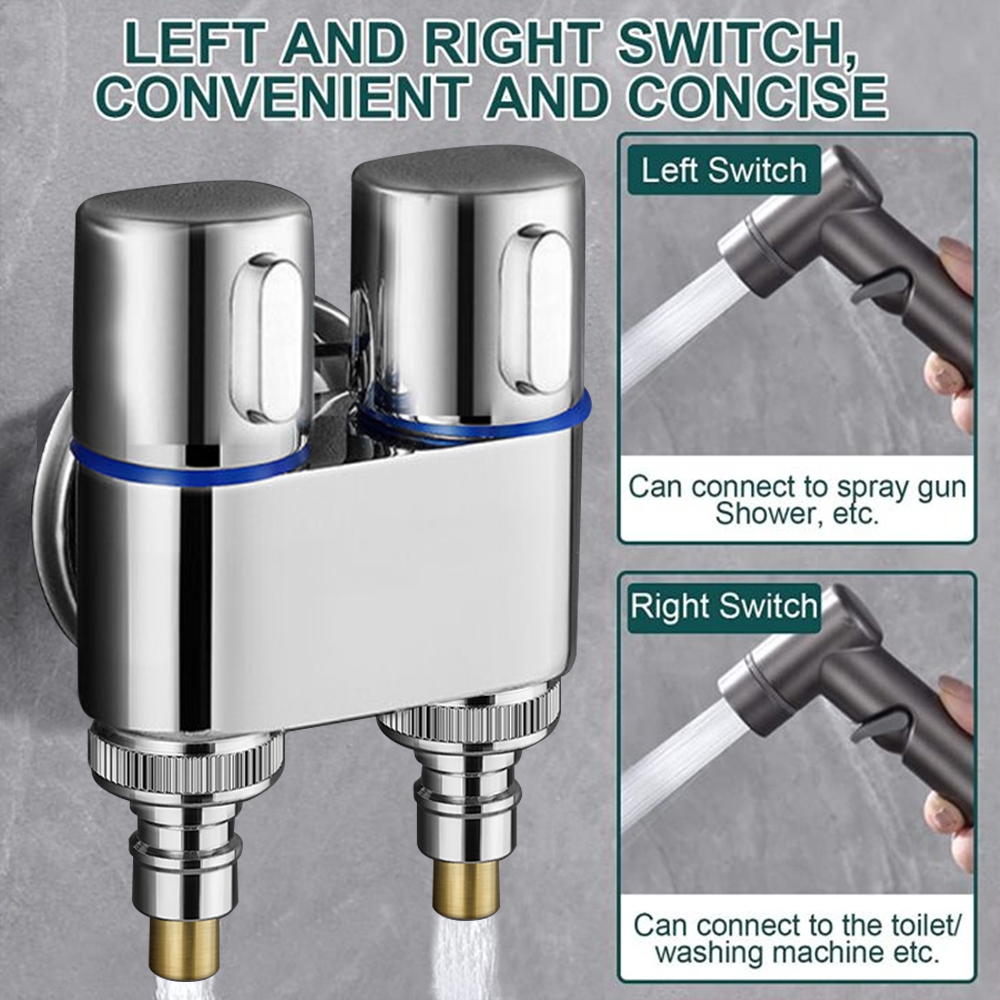 LEFT AND RIGHT SWITCH, CONVENIENT AND CONCISE

Left Switch

Can connect to spray gun Shower, etc.

Right Switch

Can connect to the toilet/ washing machine etc.