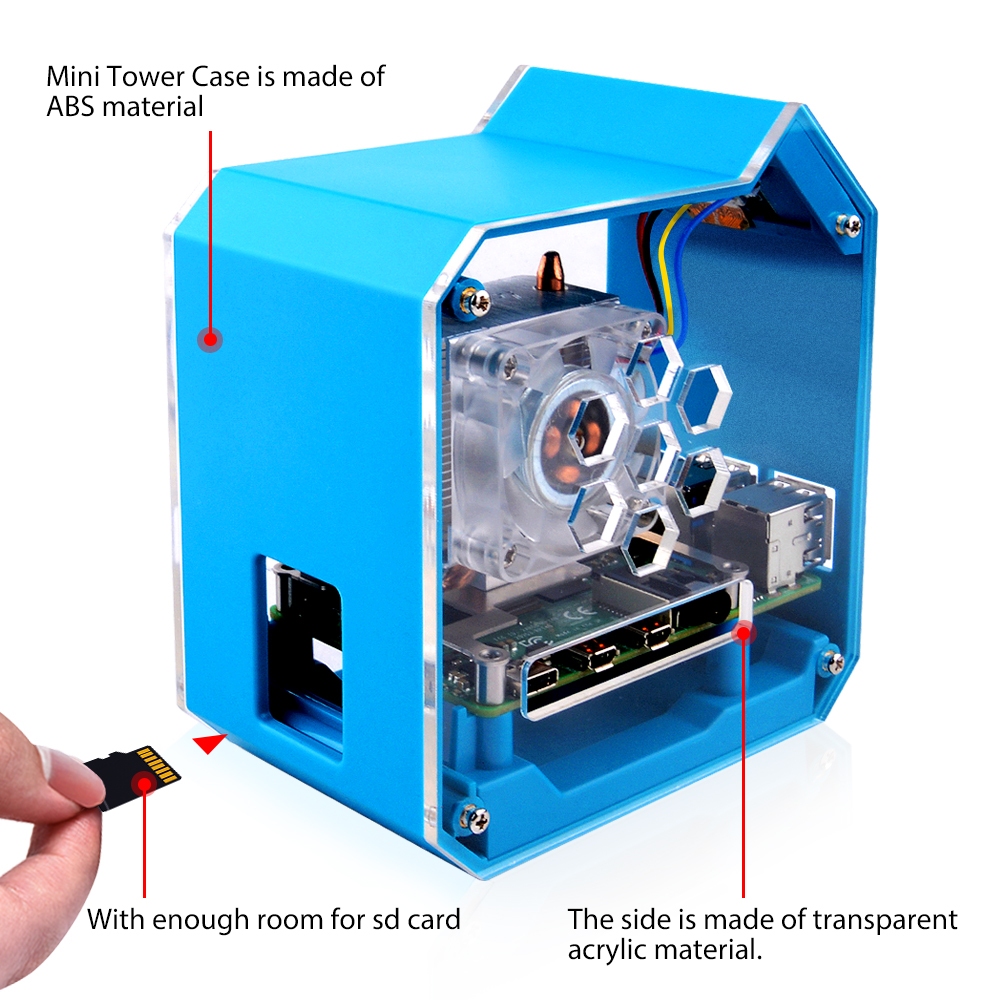 Mini Tower Case is made of ABS material

With enough room for sd card

The side is made of transparent acrylic material.