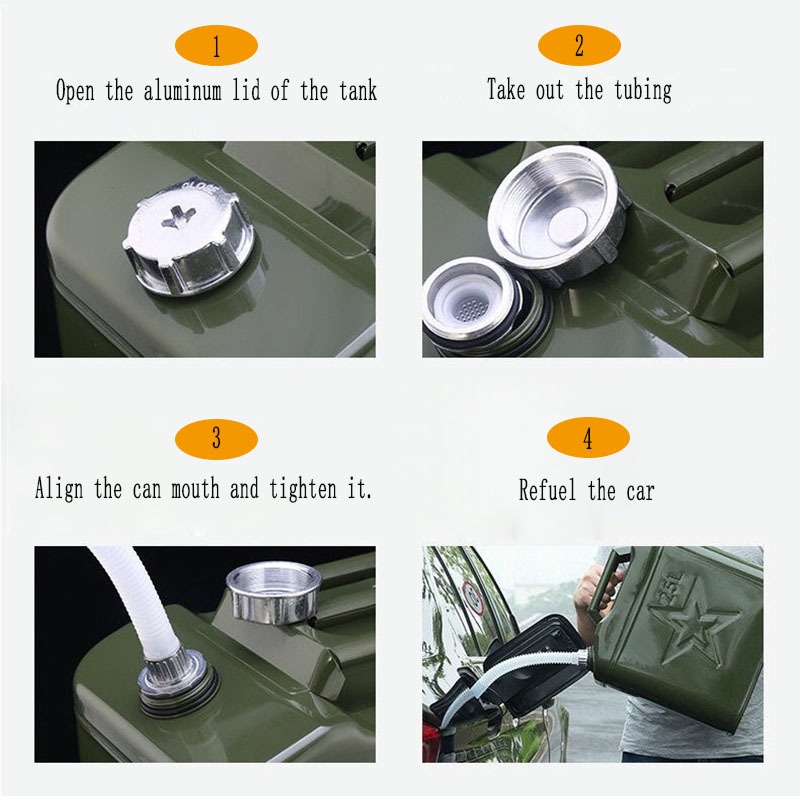 1
Open the aluminum lid of the tank

2
Take out the tubing

3
Align the can mouth and tighten it.

4
Refuel the car

25L