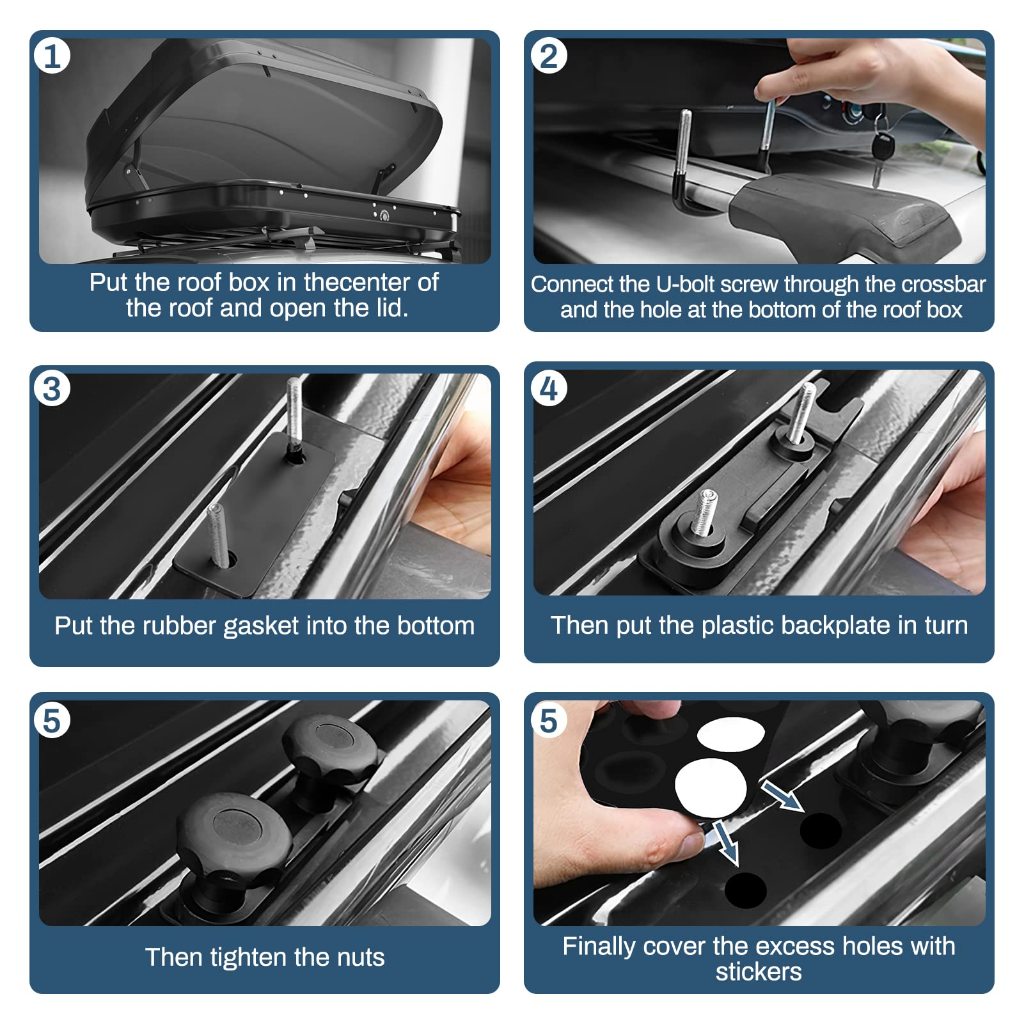 1
Put the roof box in thecenter of the roof and open the lid.

2
Connect the U-bolt screw through the crossbar and the hole at the bottom of the roof box

3
Put the rubber gasket into the bottom

4
Then put the plastic backplate in turn

5
Then tighten the nuts

5
Finally cover the excess holes with stickers