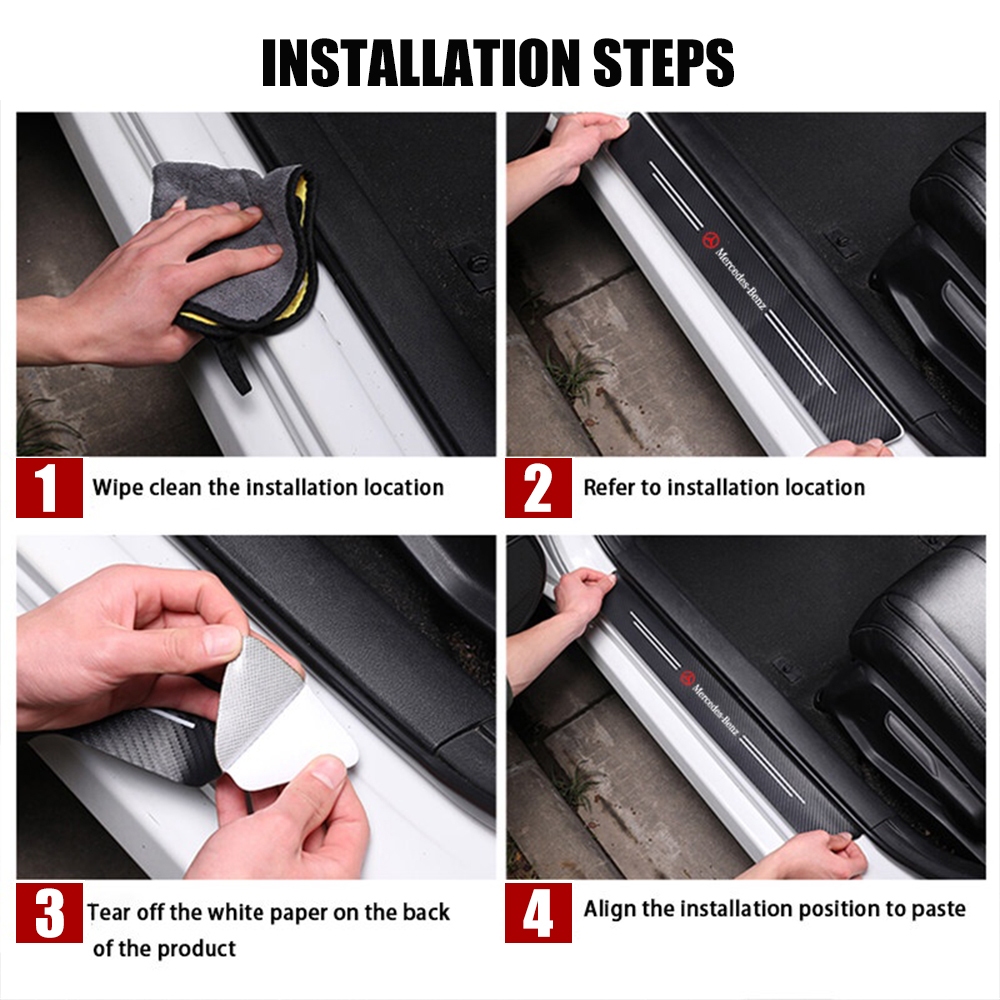 INSTALLATION STEPS

Mercedes-Benz

1 Wipe clean the installation location

2 Refer to installation location

Mercedes-Benz

3 Tear off the white paper on the back of the product

4 Align the installation position to paste