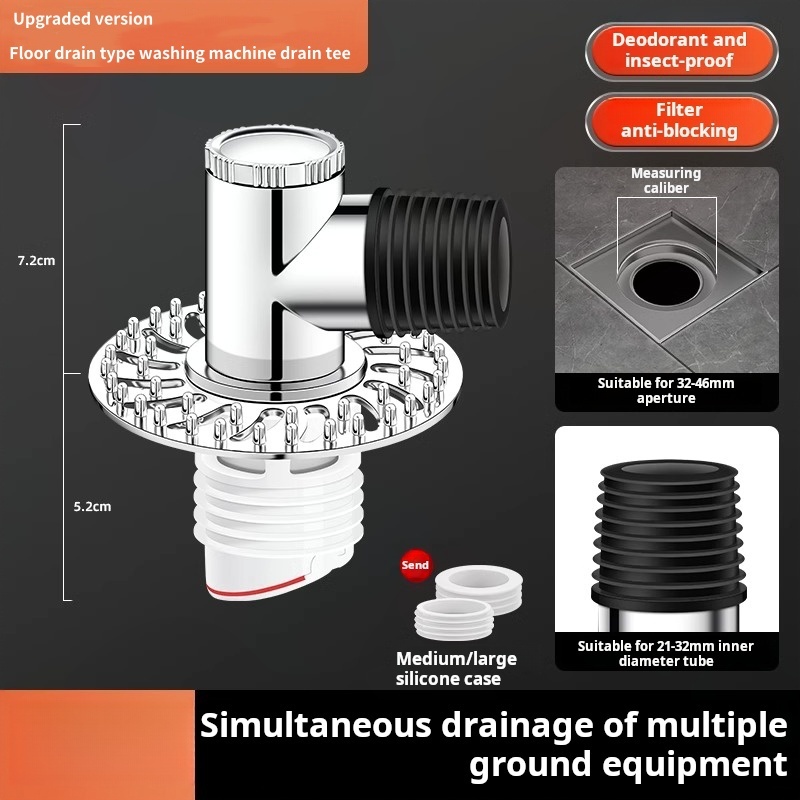 Upgraded version

Floor drain type washing machine drain tee

Deodorant and insect-proof

Filter anti-blocking

7.2cm

5.2cm

Measuring caliber

Suitable for 32-46mm aperture

Send

Medium/large silicone case

Suitable for 21-32mm inner diameter tube

Simultaneous drainage of multiple ground equipment