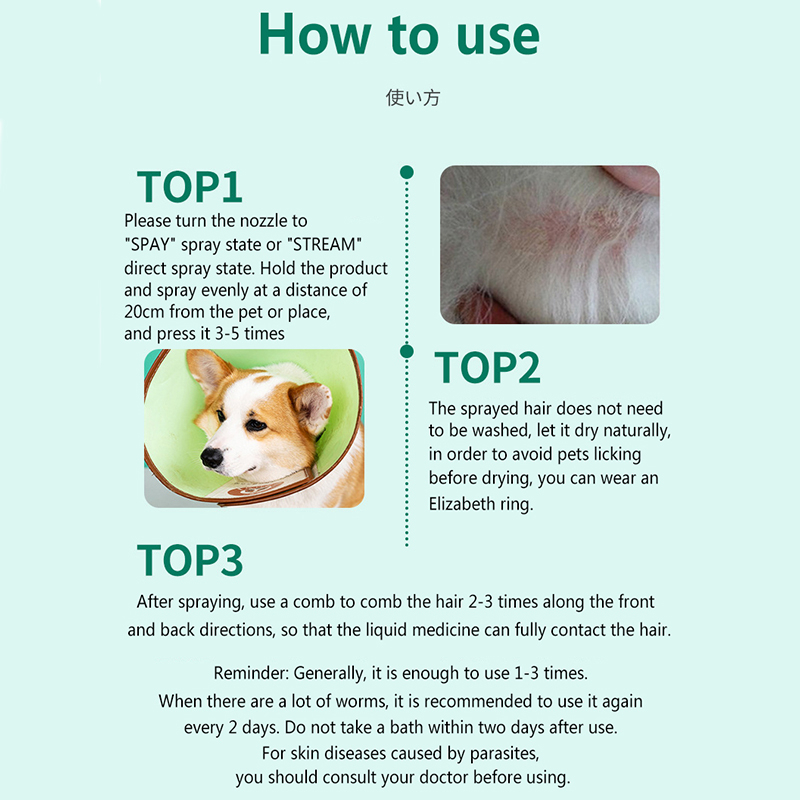 How to use

使い方

TOP1

Please turn the nozzle to "SPAY" spray state or "STREAM" direct spray state. Hold the product and spray evenly at a distance of 20cm from the pet or place, and press it 3-5 times

TOP2

The sprayed hair does not need to be washed, let it dry naturally, in order to avoid pets licking before drying, you can wear an Elizabeth ring.

TOP3

After spraying, use a comb to comb the hair 2-3 times along the front and back directions, so that the liquid medicine can fully contact the hair.

Reminder: Generally, it is enough to use 1-3 times. When there are a lot of worms, it is recommended to use it again every 2 days. Do not take a bath within two days after use. For skin diseases caused by parasites, you should consult your doctor before using.