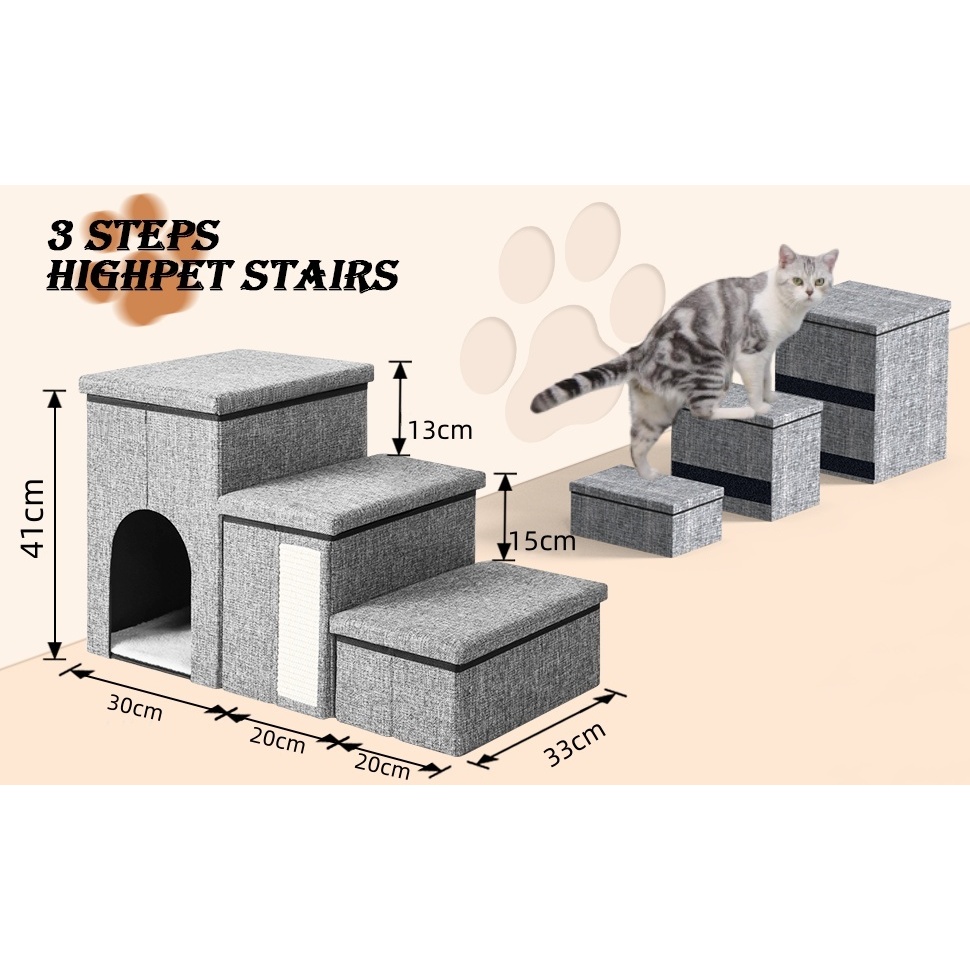 3 STEPS
HIGHPET STAIRS

13cm

15cm

41cm

30cm

20cm

20cm

33cm