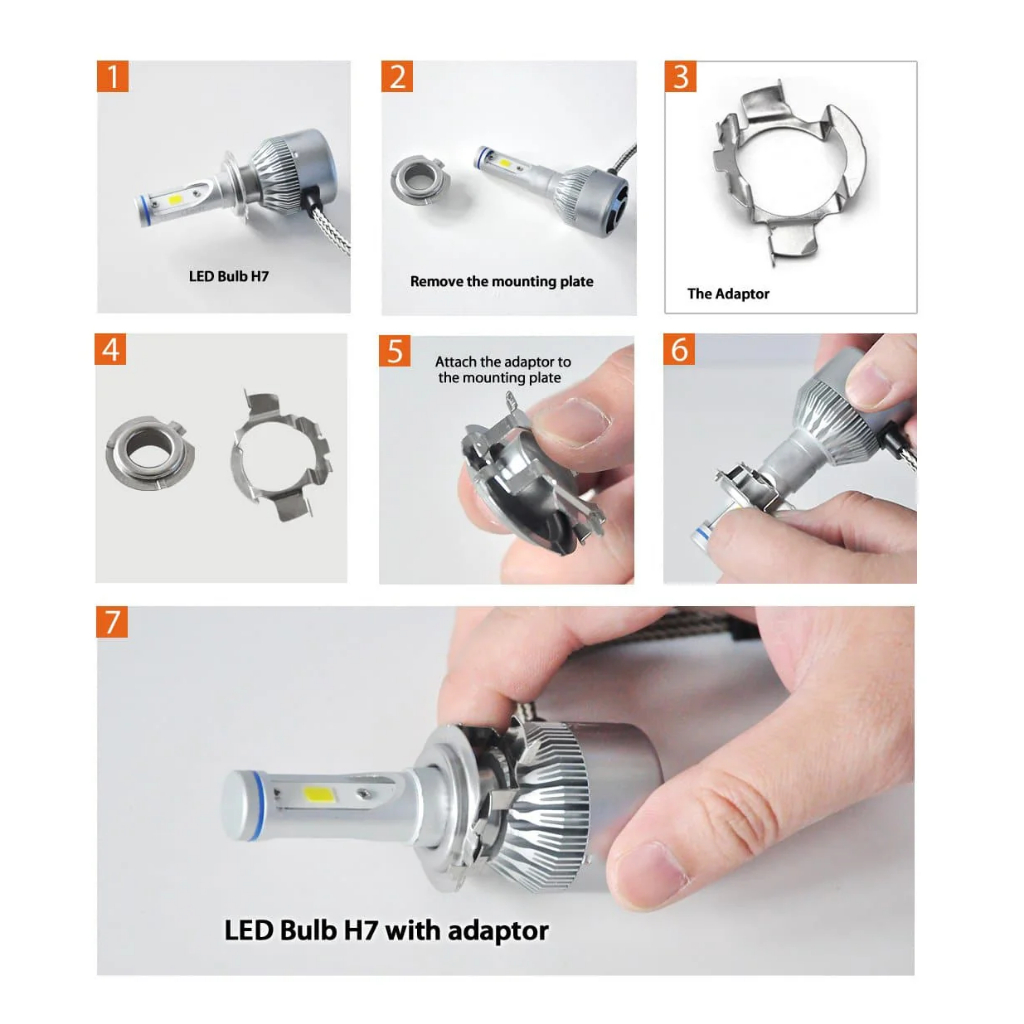 1

LED Bulb H7

2

Remove the mounting plate

3

The Adaptor

4

5

Attach the adaptor to the mounting plate

6

7

LED Bulb H7 with adaptor