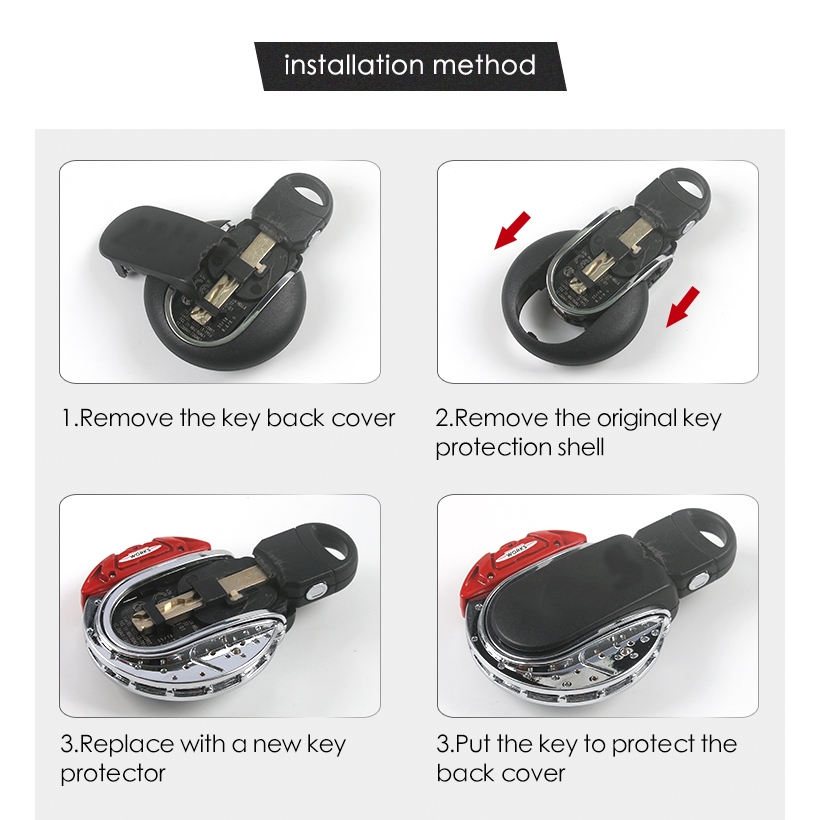 installation method

1.Remove the key back cover

2.Remove the original key protection shell

3.Replace with a new key protector

3.Put the key to protect the back cover