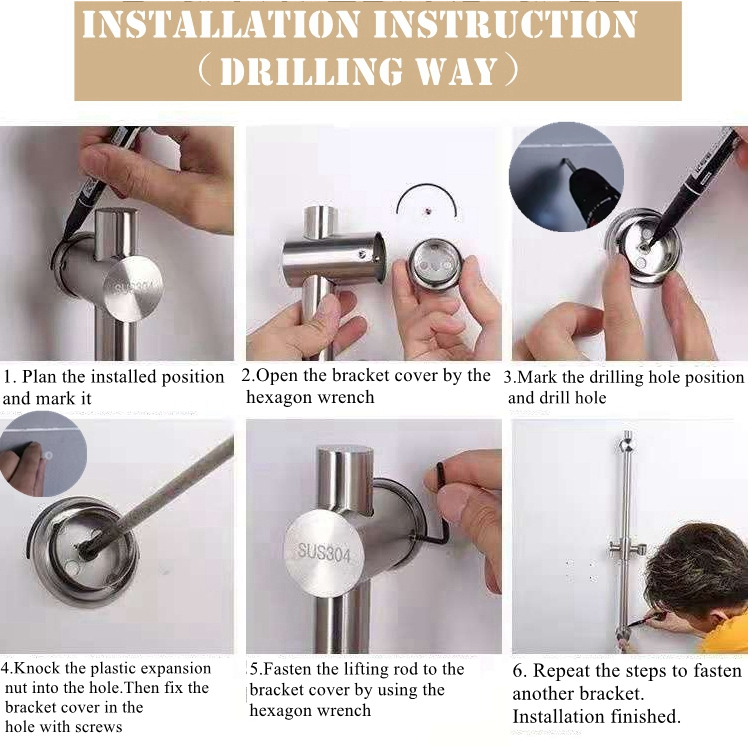 INSTALLATION INSTRUCTION
（DRILLING WAY）

SUS304

1. Plan the installed position and mark it

2.Open the bracket cover by the hexagon wrench

3.Mark the drilling hole position and drill hole

SUS304

4.Knock the plastic expansion nut into the hole.Then fix the bracket cover in the hole with screws

5.Fasten the lifting rod to the bracket cover by using the hexagon wrench

6. Repeat the steps to fasten another bracket.
Installation finished.