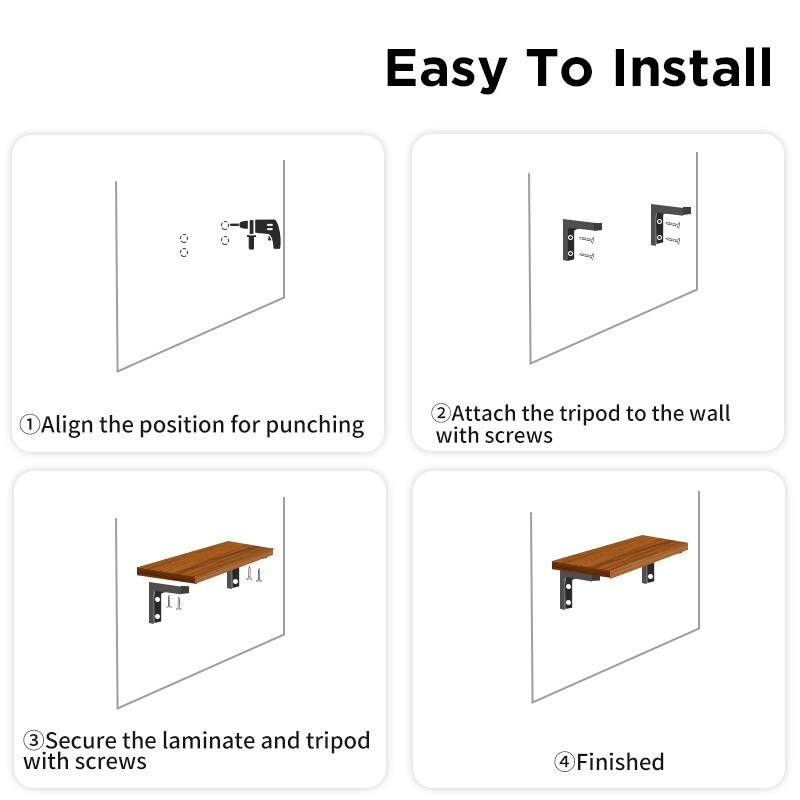 Easy To Install

①Align the position for punching

②Attach the tripod to the wall with screws

③Secure the laminate and tripod with screws

④Finished