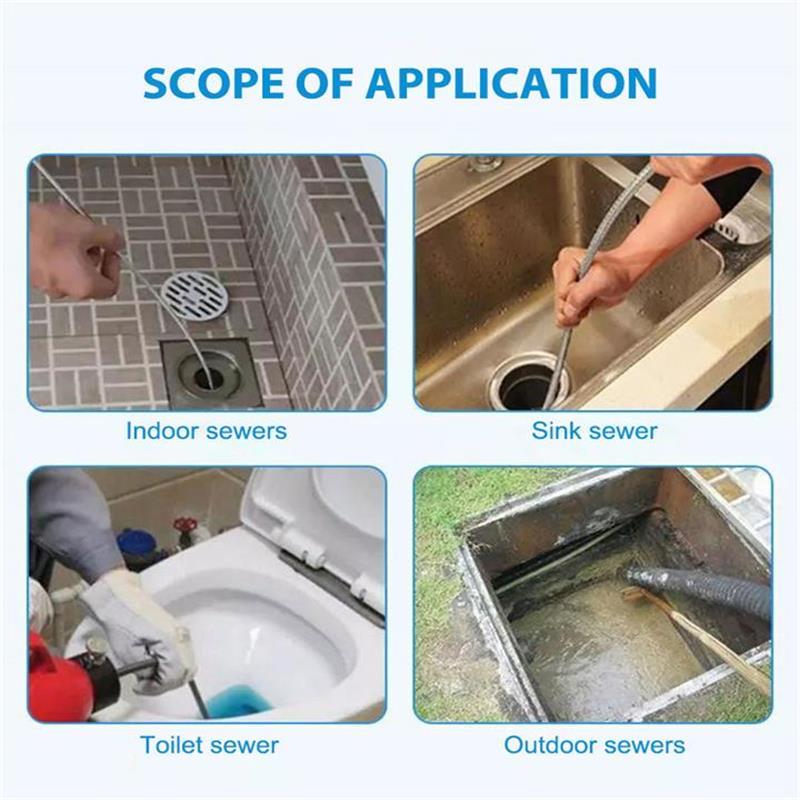 SCOPE OF APPLICATION

Indoor sewers

Sink sewer

Toilet sewer

Outdoor sewers