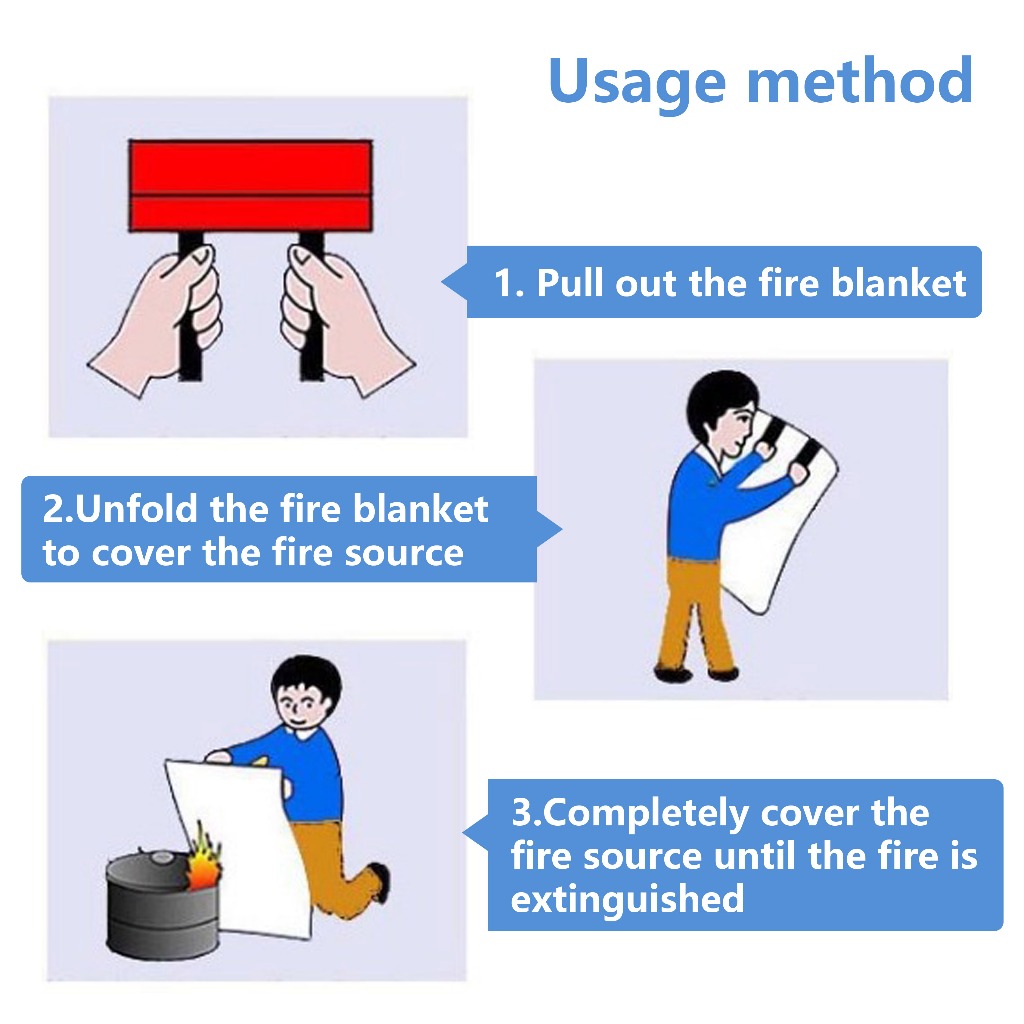 Usage method

1. Pull out the fire blanket

2.Unfold the fire blanket to cover the fire source

3.Completely cover the fire source until the fire is extinguished