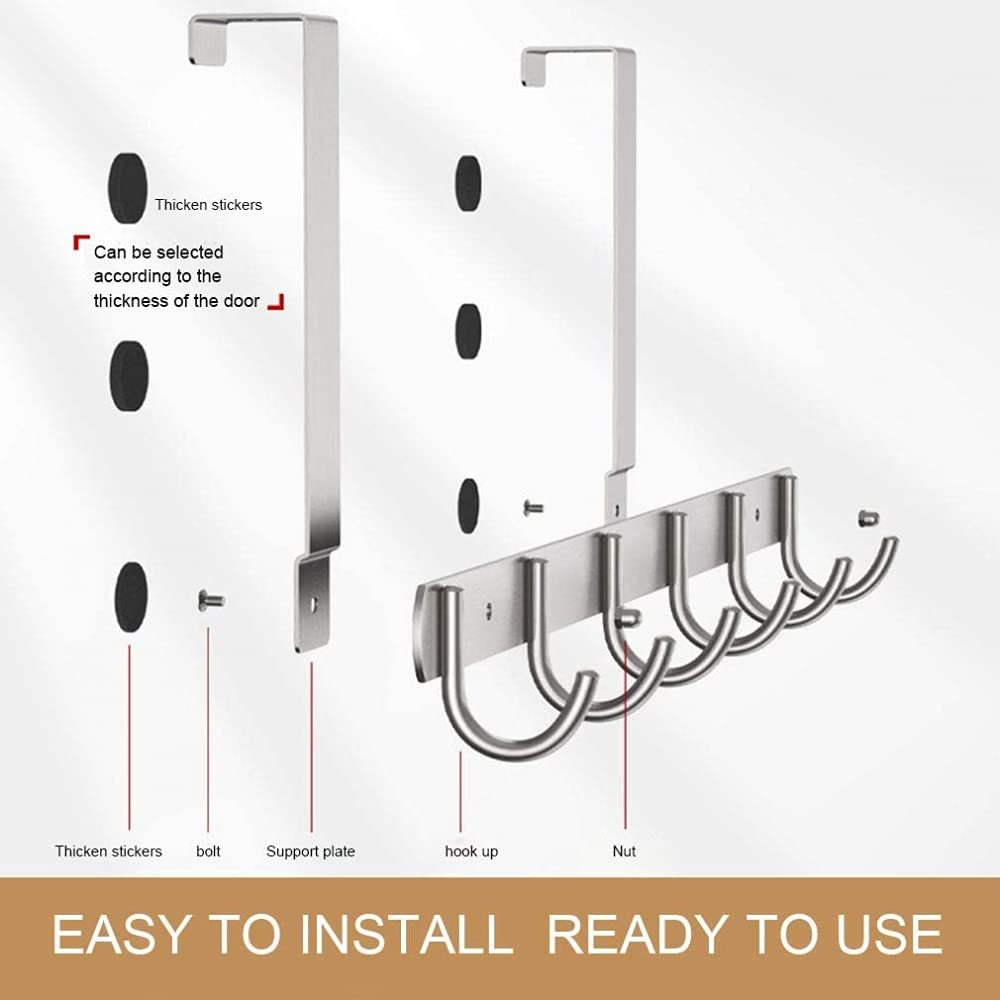 Thicken stickers

Can be selected according to the thickness of the door

Thicken stickers

bolt

Support plate

hook up

Nut

EASY TO INSTALL READY TO USE