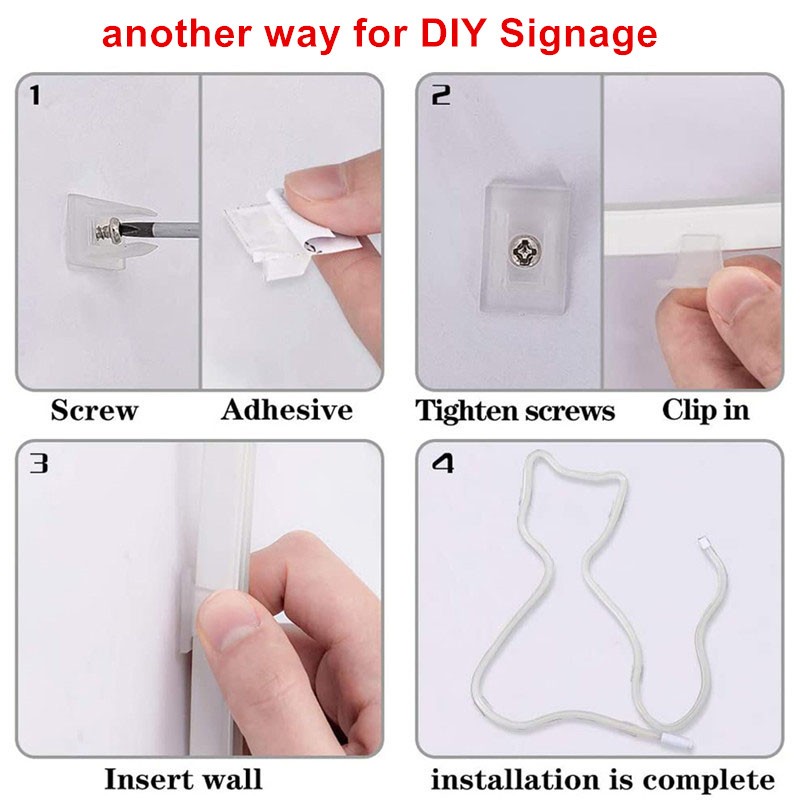 another way for DIY Signage

1

Screw Adhesive

2

Tighten screws Clip in

3

Insert wall

4

installation is complete