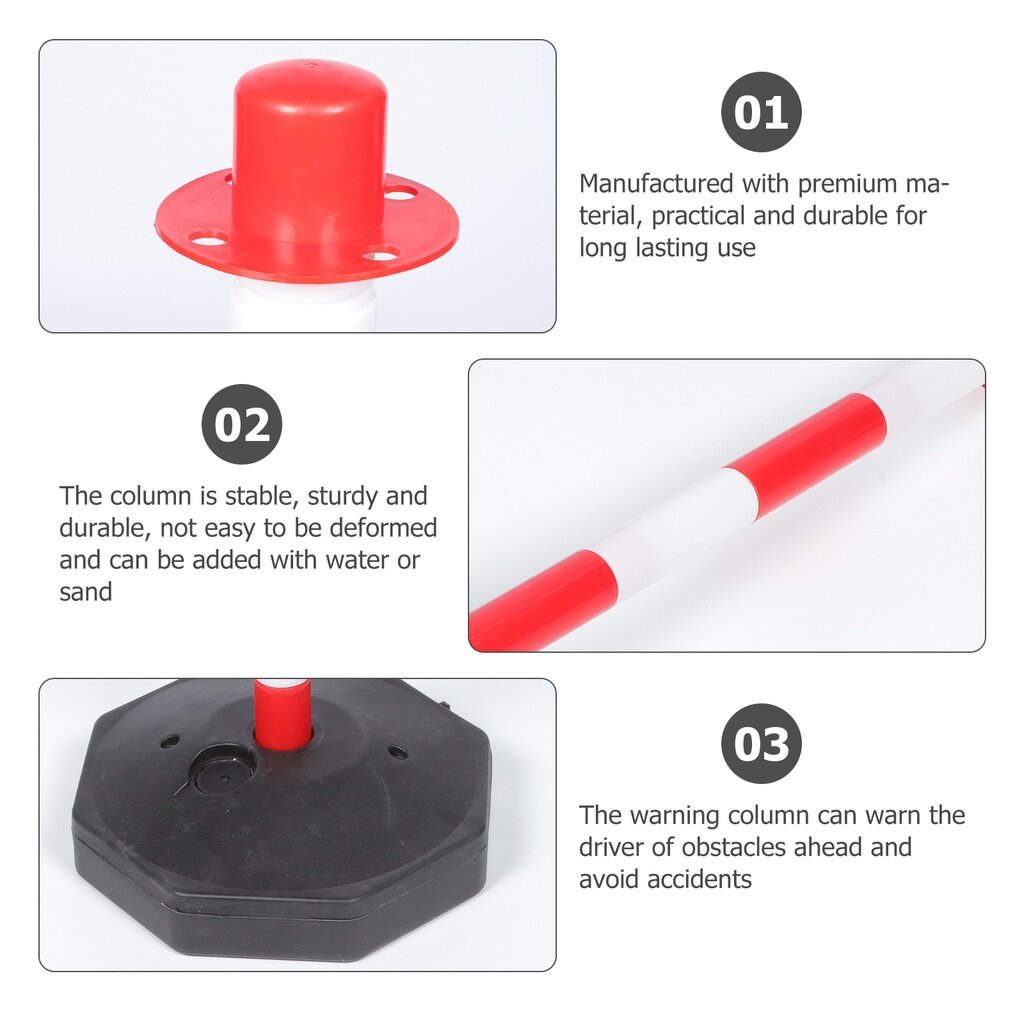 01

Manufactured with premium material, practical and durable for long lasting use

02

The column is stable, sturdy and durable, not easy to be deformed and can be added with water or sand

03

The warning column can warn the driver of obstacles ahead and avoid accidents