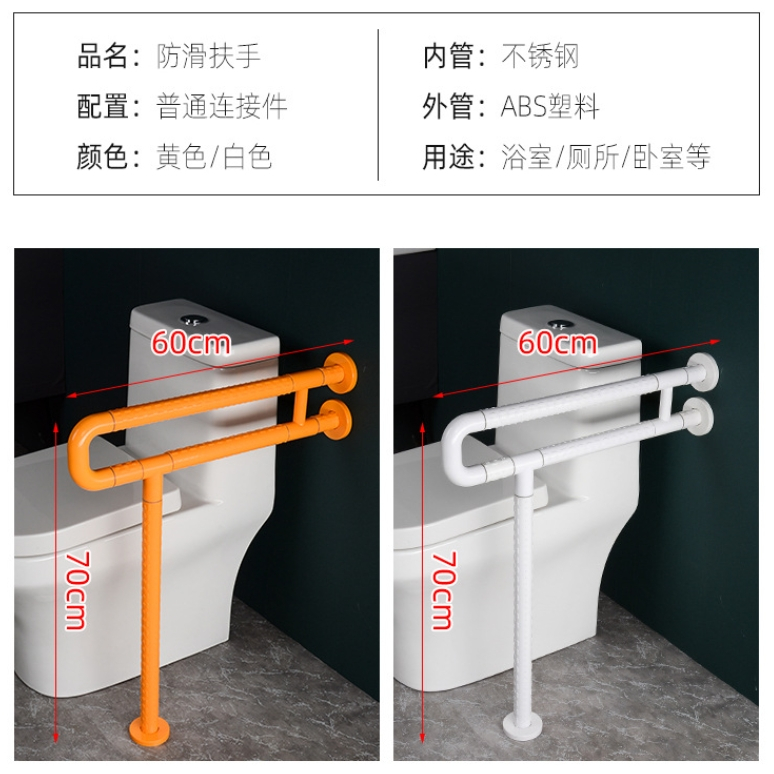 品名：防滑扶手
配置：普通连接件
颜色：黄色/白色

内管：不锈钢
外管：ABS塑料
用途：浴室/厕所/卧室等

60cm
70cm

60cm
70cm