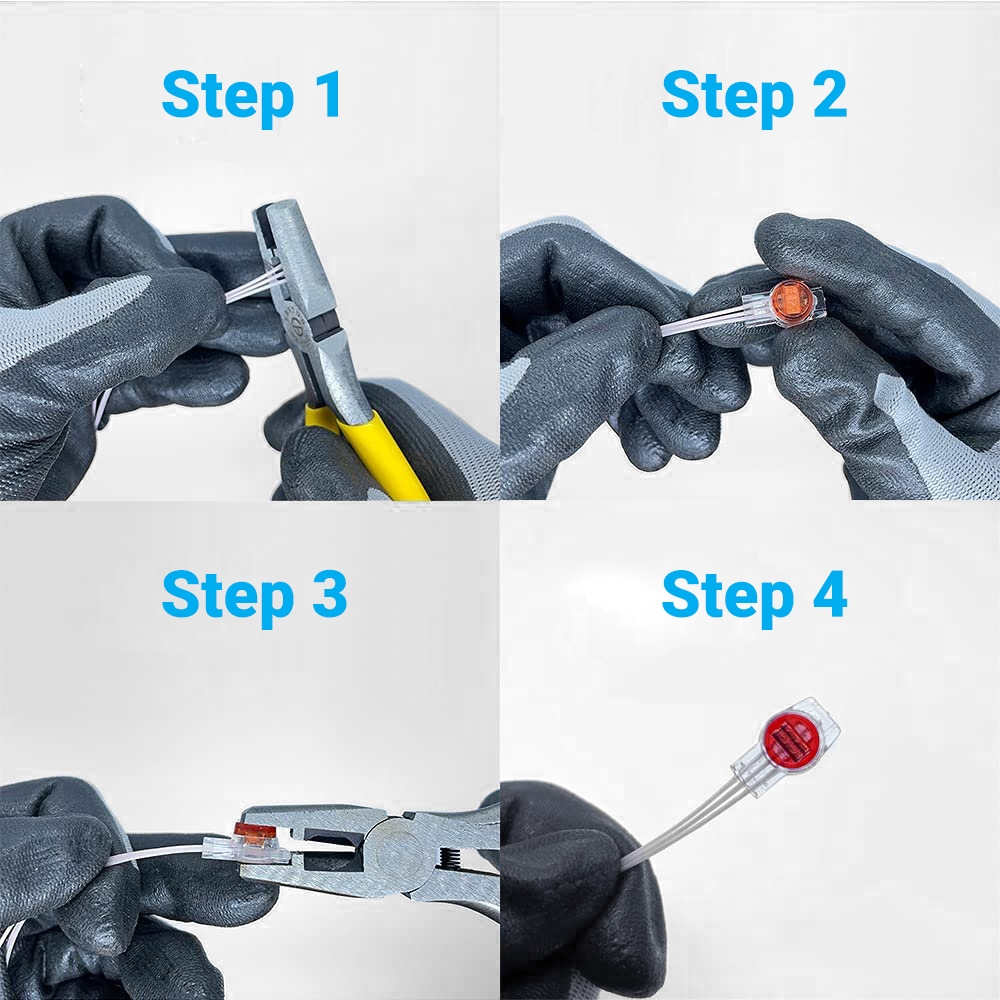 Step 1

Step 2

Step 3

Step 4