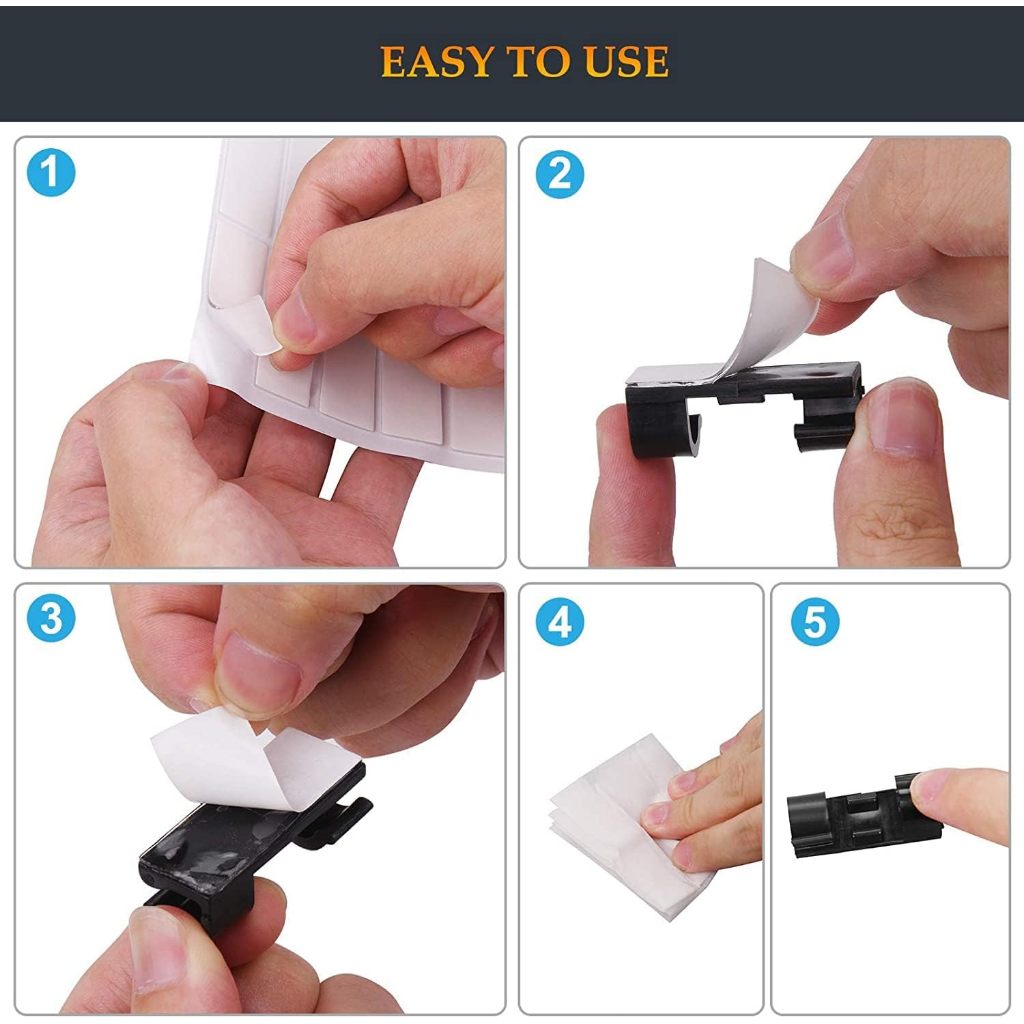 EASY TO USE

1

2

3

4

5