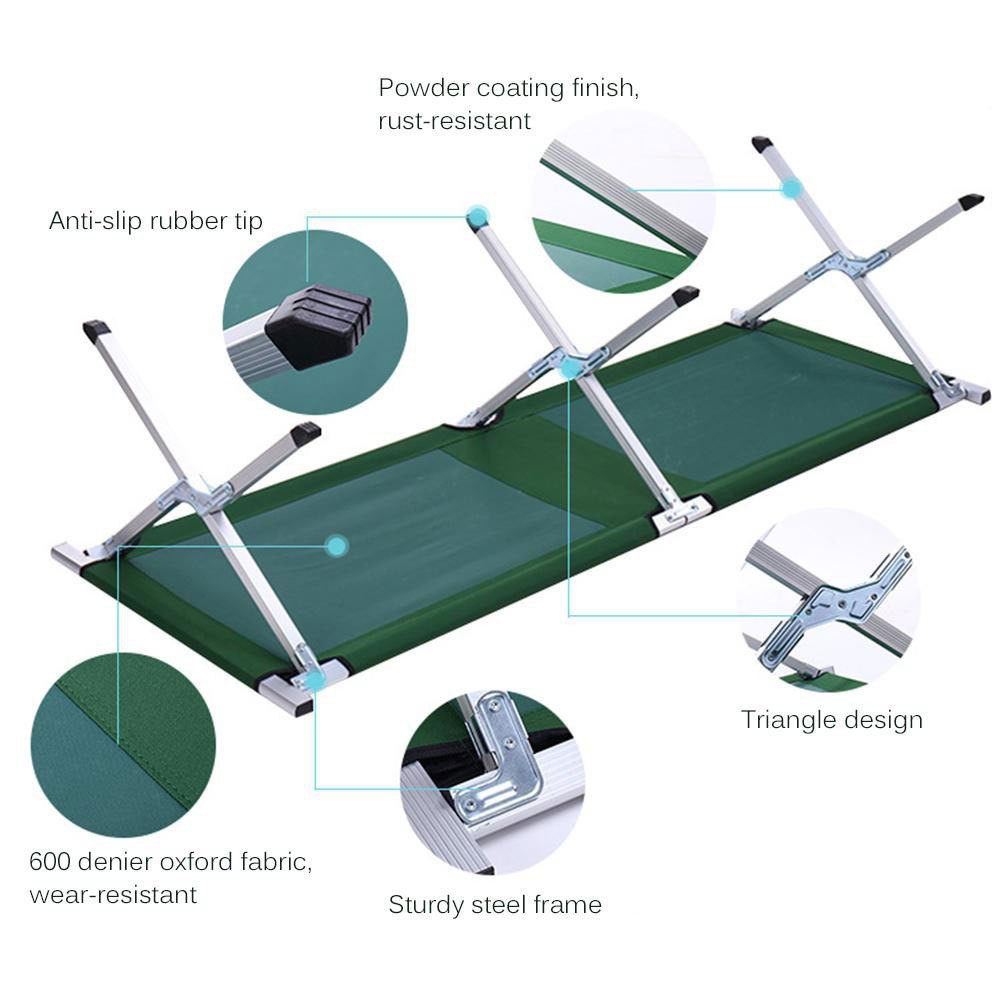 Powder coating finish, rust-resistant

Anti-slip rubber tip

Triangle design

600 denier oxford fabric, wear-resistant

Sturdy steel frame