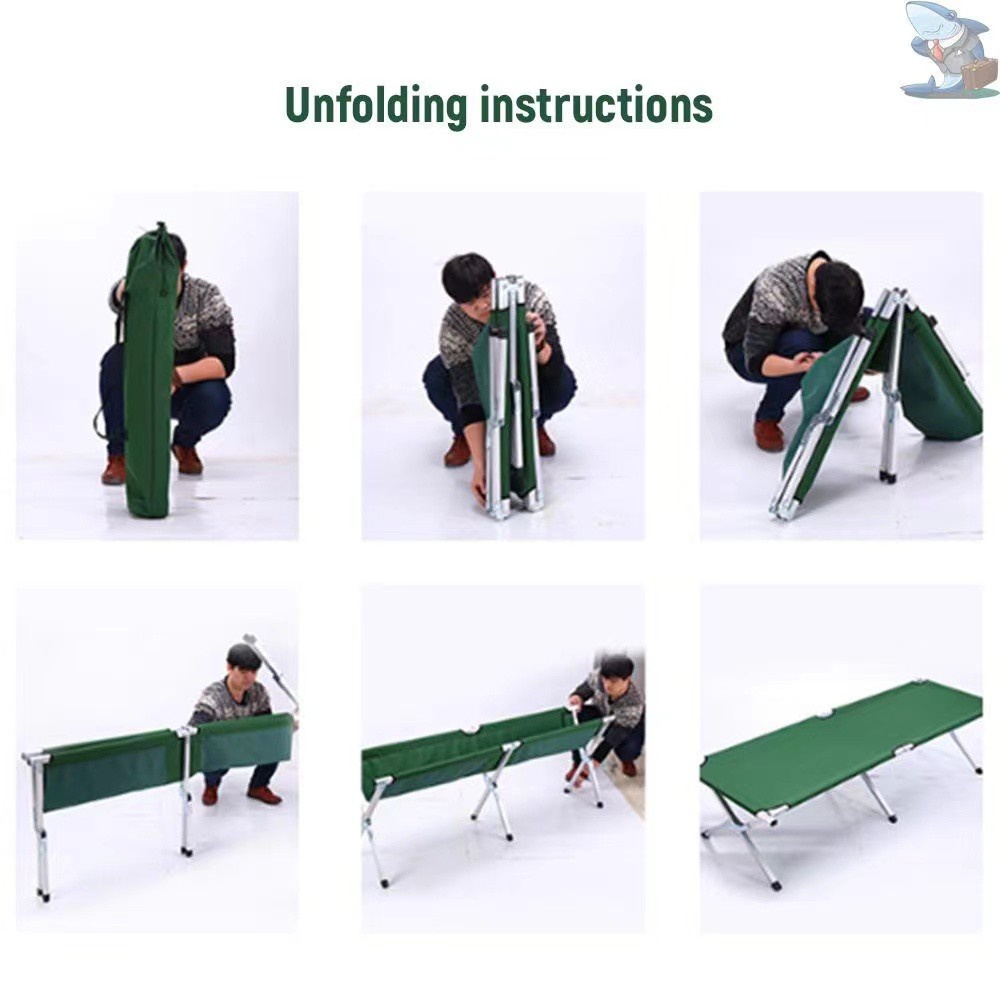 Unfolding instructions