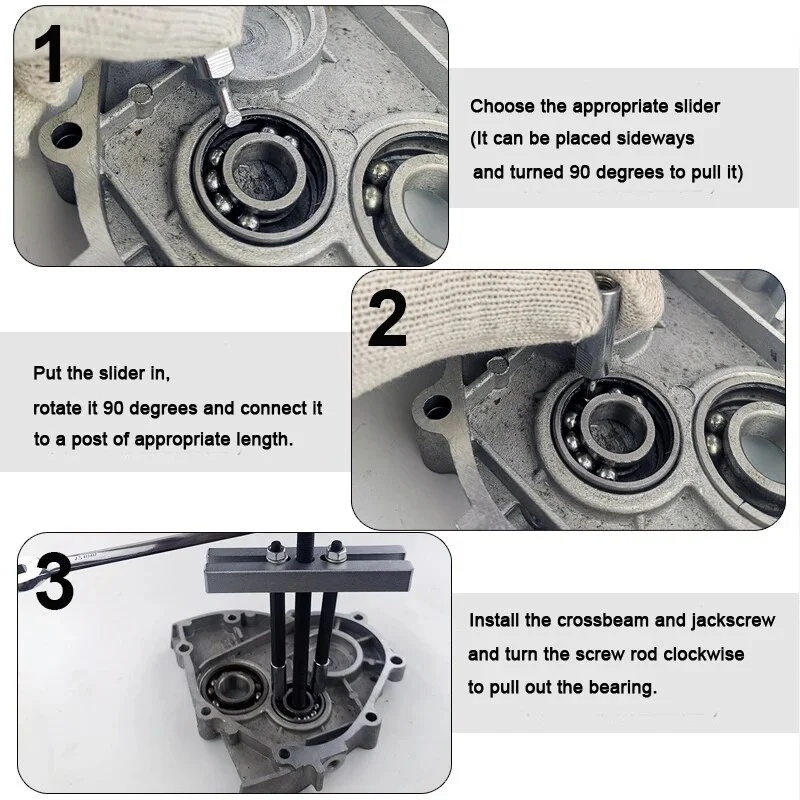 1

Choose the appropriate slider
(It can be placed sideways
and turned 90 degrees to pull it)

2

Put the slider in,
rotate it 90 degrees and connect it
to a post of appropriate length.

3

Install the crossbeam and jackscrew
and turn the screw rod clockwise
to pull out the bearing.