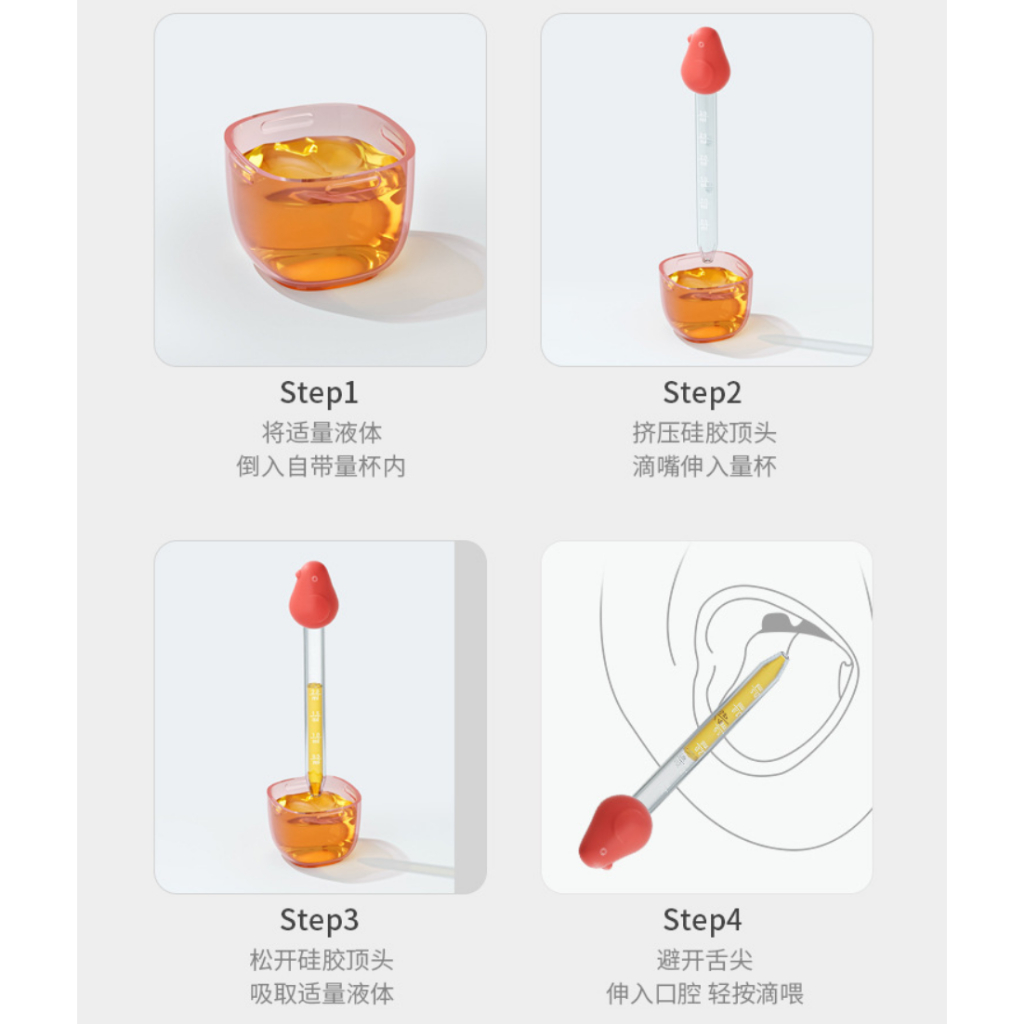 Step1
将适量液体
倒入自带量杯内

Step2
挤压硅胶顶头
滴嘴伸入量杯

Step3
松开硅胶顶头
吸取适量液体

Step4
避开舌尖
伸入口腔 轻按滴喂