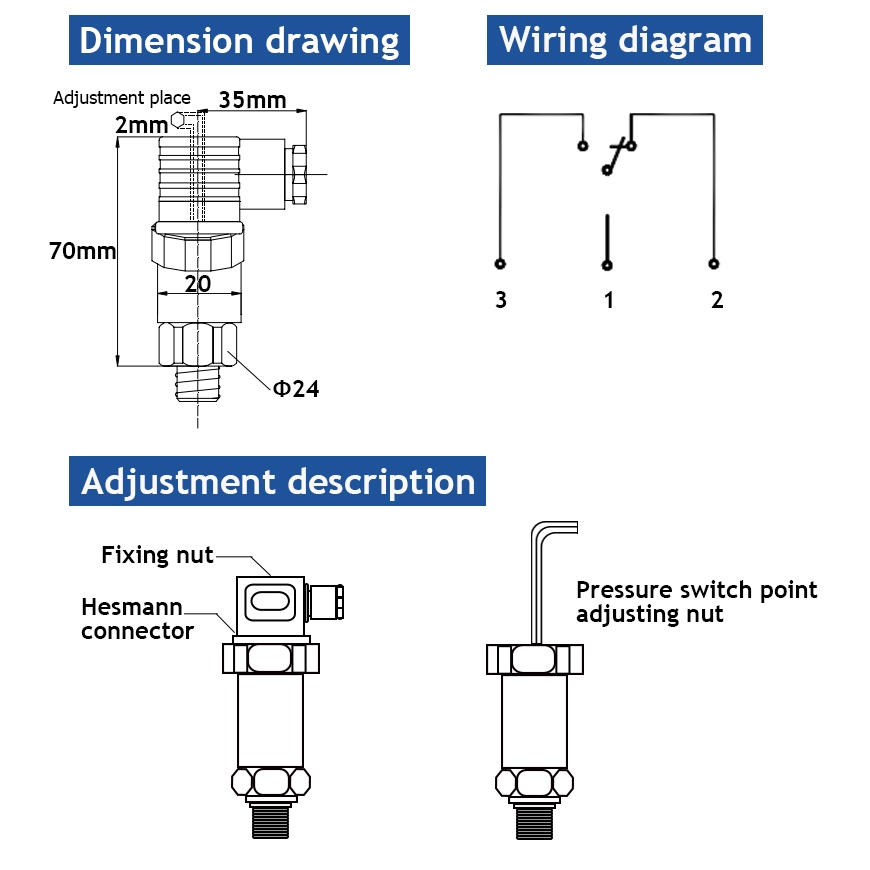 Dimension drawing

Adjustment place
35mm
2mm
70mm
20
Φ24

Wiring diagram

3
1
2

Adjustment description

Fixing nut
Hesmann connector

Pressure switch point adjusting nut