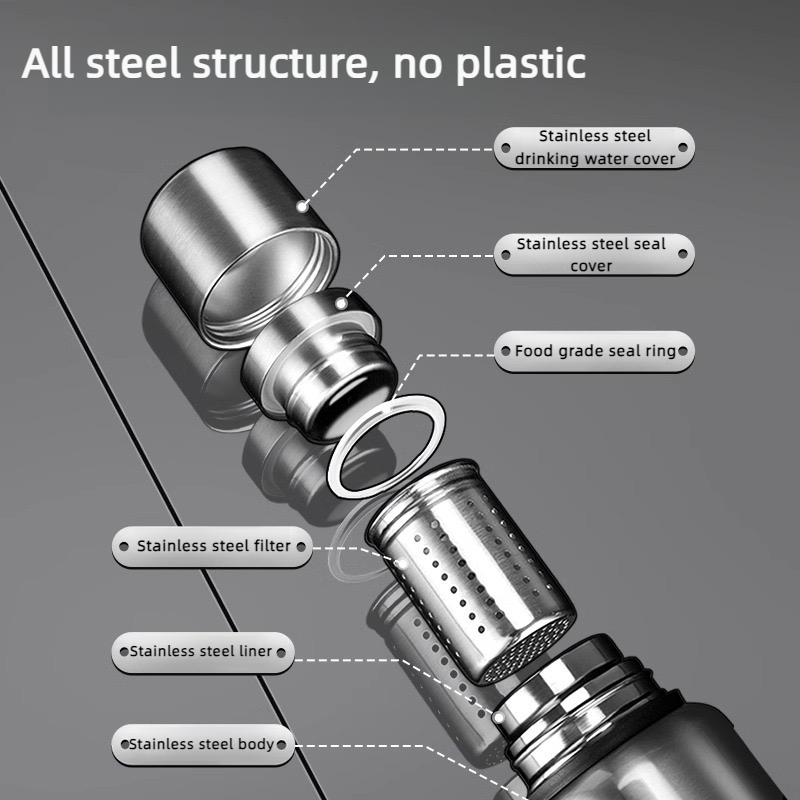 All steel structure, no plastic

Stainless steel drinking water cover

Stainless steel seal cover

Food grade seal ring

Stainless steel filter

Stainless steel liner

Stainless steel body