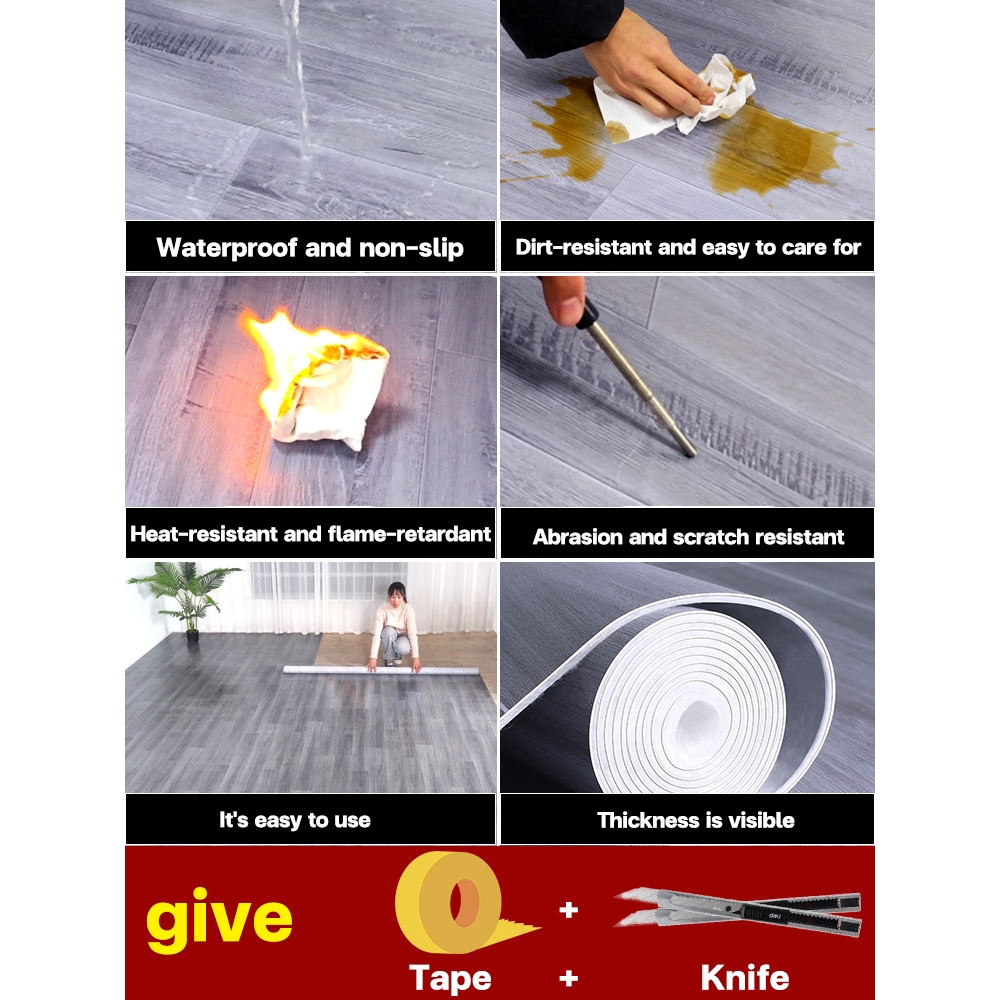 Waterproof and non-slip

Dirt-resistant and easy to care for

Heat-resistant and flame-retardant

Abrasion and scratch resistant

It's easy to use

Thickness is visible

give + Tape + Knife