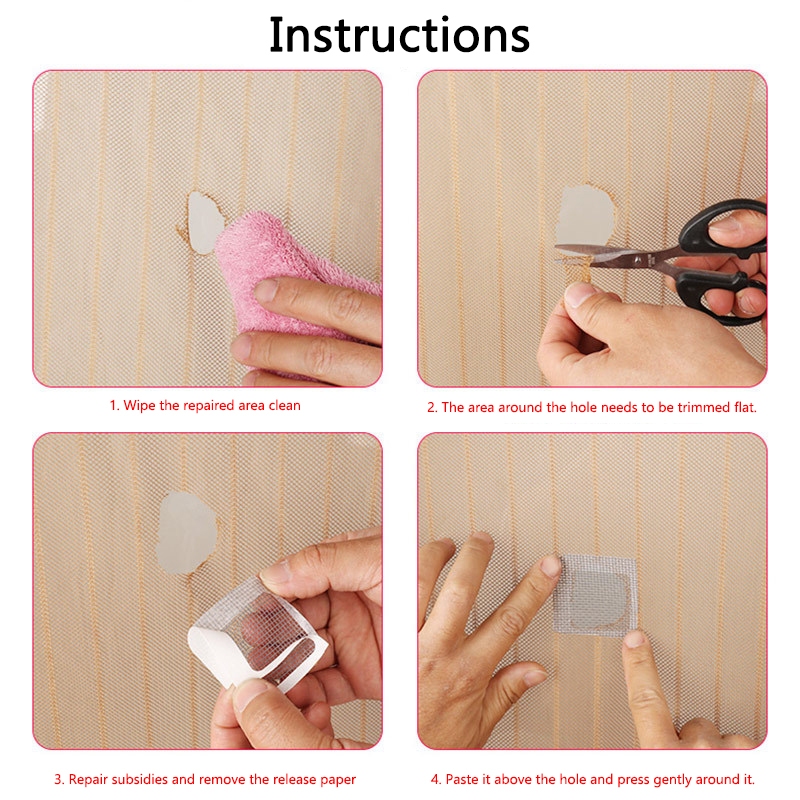 Instructions

1. Wipe the repaired area clean

2. The area around the hole needs to be trimmed flat.

3. Repair subsidies and remove the release paper

4. Paste it above the hole and press gently around it.