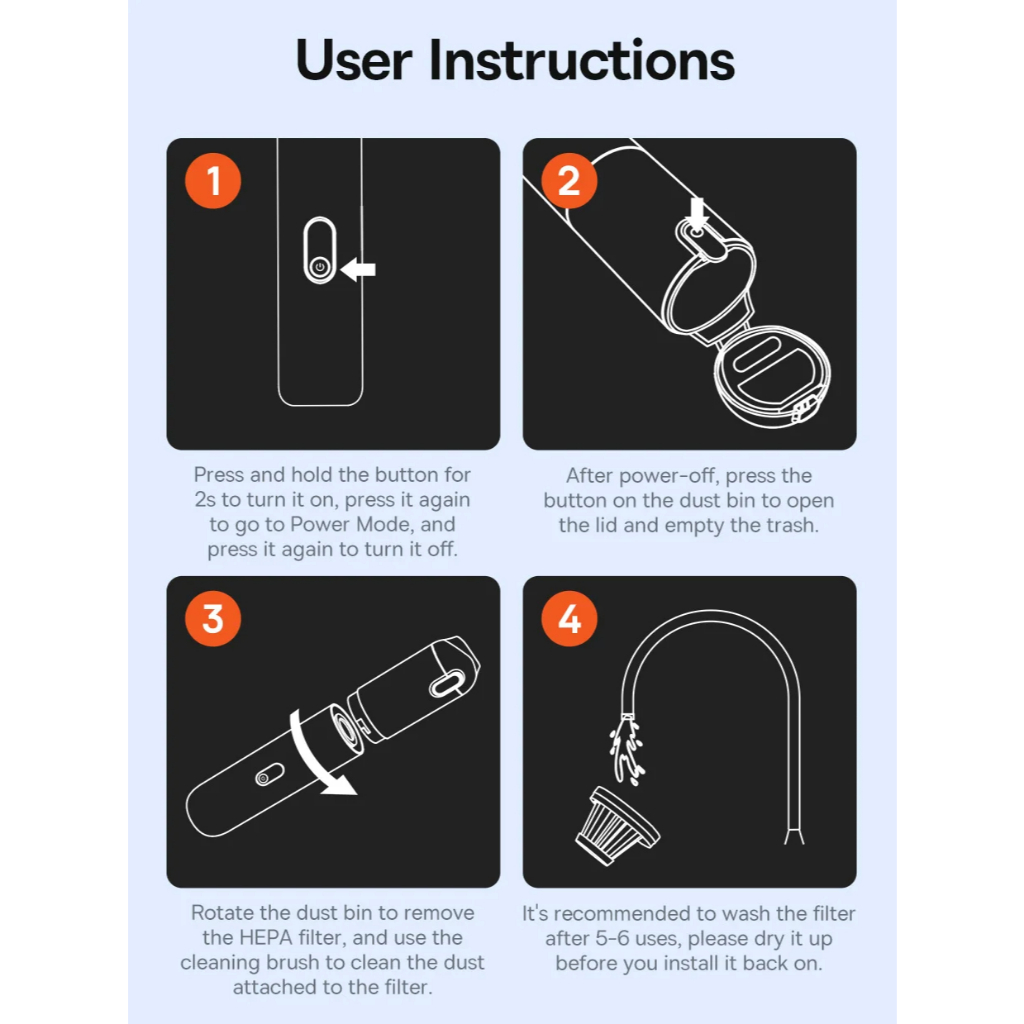 User Instructions

1

Press and hold the button for 2s to turn it on, press it again to go to Power Mode, and press it again to turn it off.

2

After power-off, press the button on the dust bin to open the lid and empty the trash.

3

Rotate the dust bin to remove the HEPA filter, and use the cleaning brush to clean the dust attached to the filter.

4

It's recommended to wash the filter after 5-6 uses, please dry it up before you install it back on.