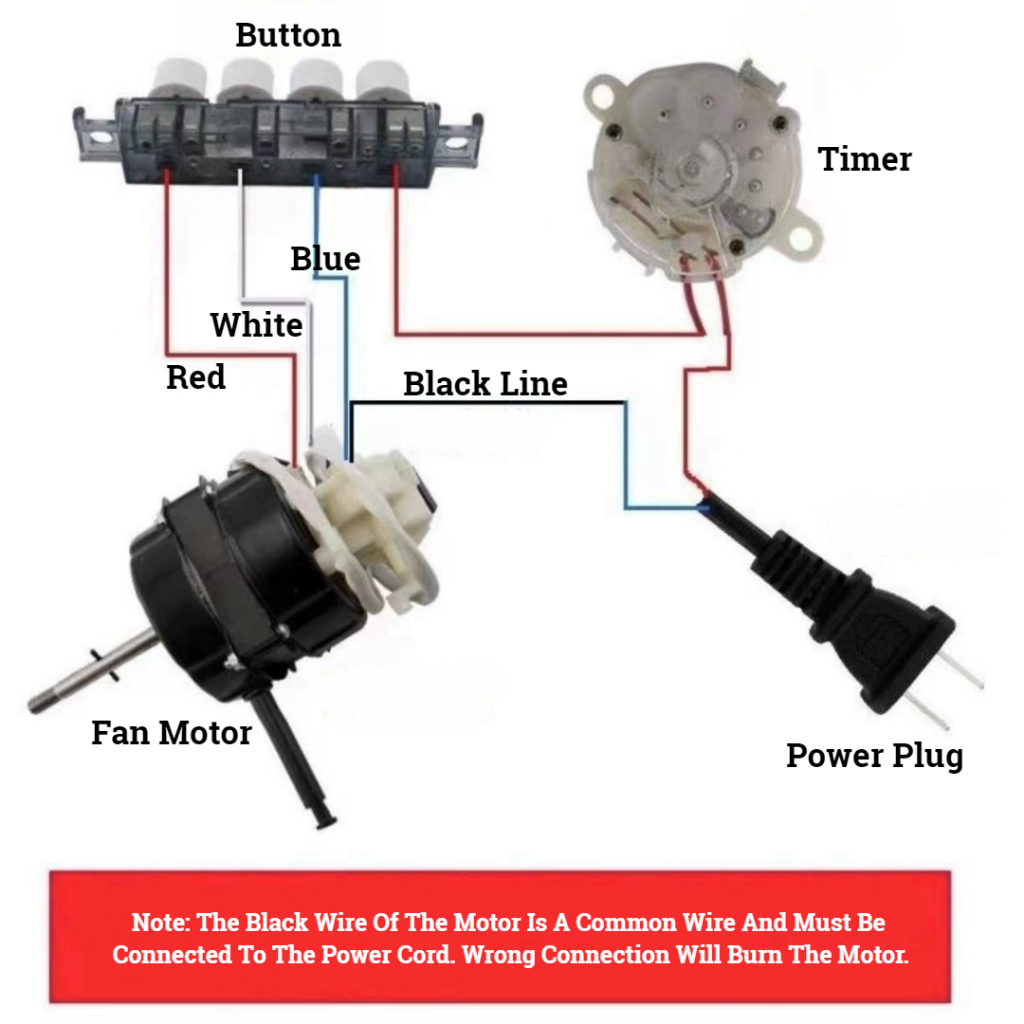 Button

Timer

Blue

White

Red

Black Line

Fan Motor

Power Plug

Note: The Black Wire Of The Motor Is A Common Wire And Must Be Connected To The Power Cord. Wrong Connection Will Burn The Motor.