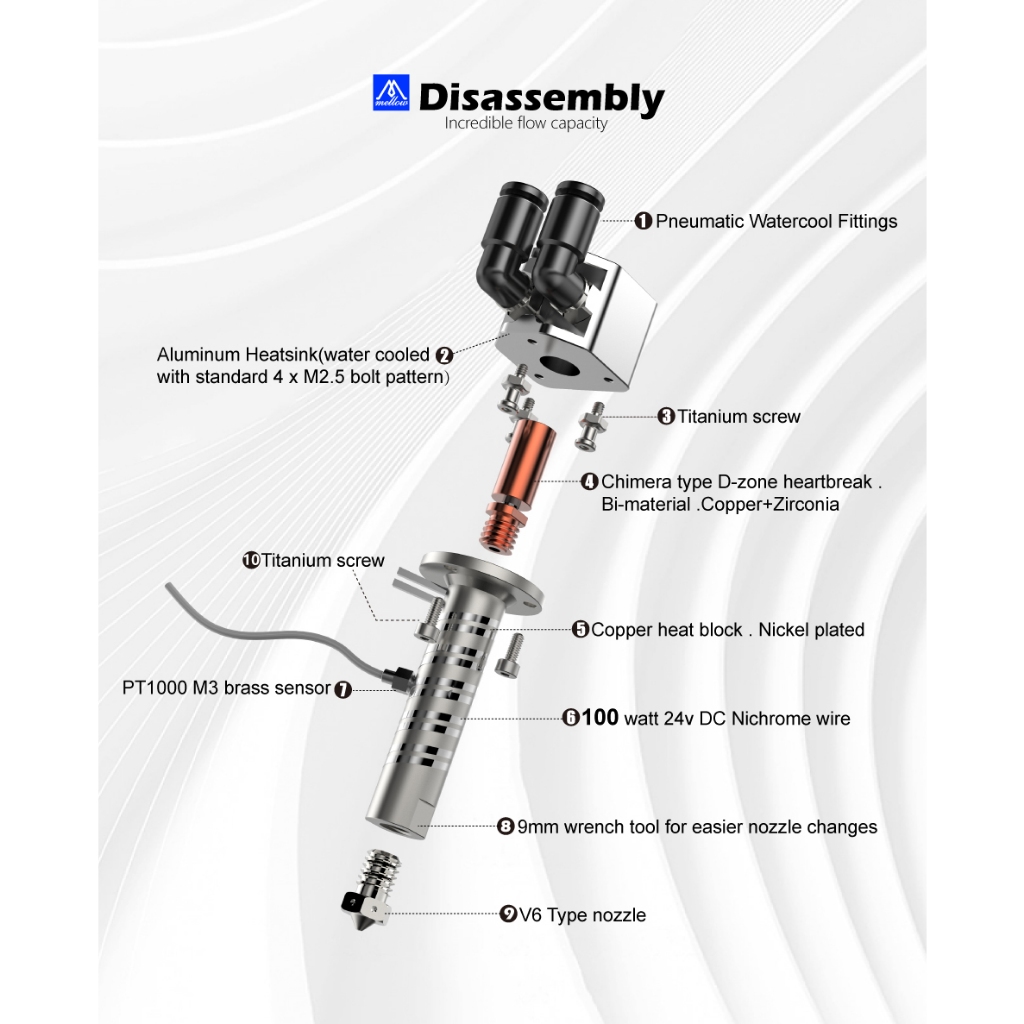 mellow Disassembly
Incredible flow capacity

❶ Pneumatic Watercool Fittings

Aluminum Heatsink(water cooled ❷
with standard 4 x M2.5 bolt pattern)

❸ Titanium screw

❹ Chimera type D-zone heartbreak .
Bi-material .Copper+Zirconia

❿ Titanium screw

❺ Copper heat block . Nickel plated

PT1000 M3 brass sensor ❼

❻ 100 watt 24v DC Nichrome wire

❽ 9mm wrench tool for easier nozzle changes

❾ V6 Type nozzle