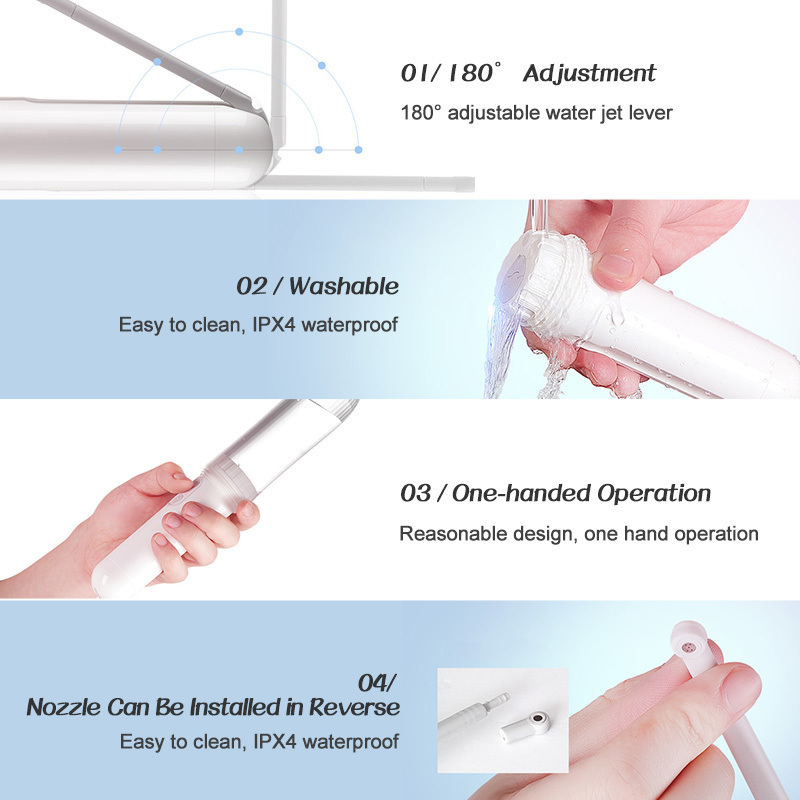 01/ 180° Adjustment

180° adjustable water jet lever

02 / Washable

Easy to clean, IPX4 waterproof

03 / One-handed Operation

Reasonable design, one hand operation

04/
Nozzle Can Be Installed in Reverse

Easy to clean, IPX4 waterproof