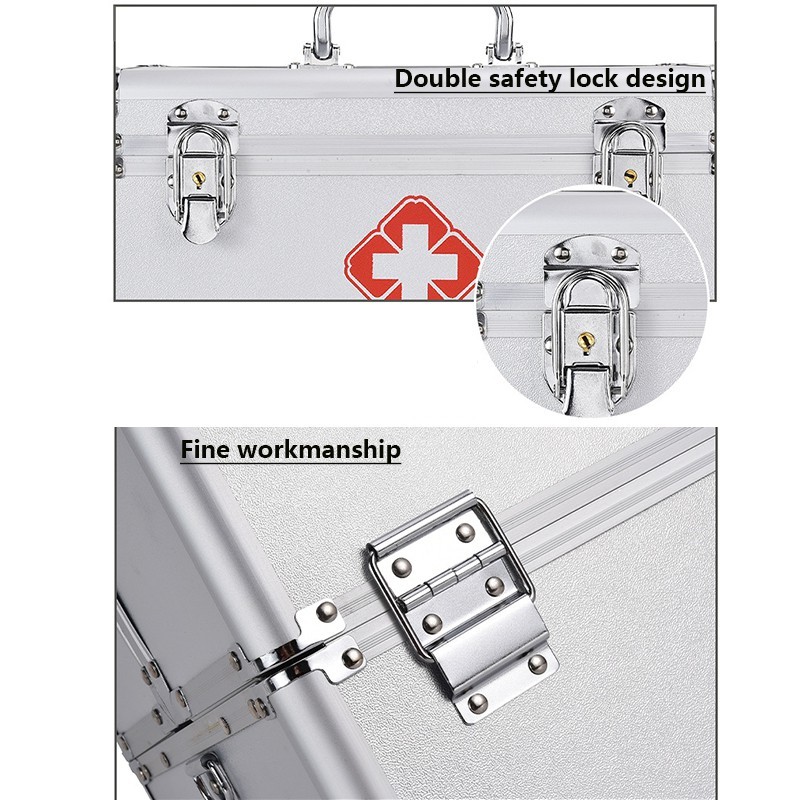 Double safety lock design

Fine workmanship