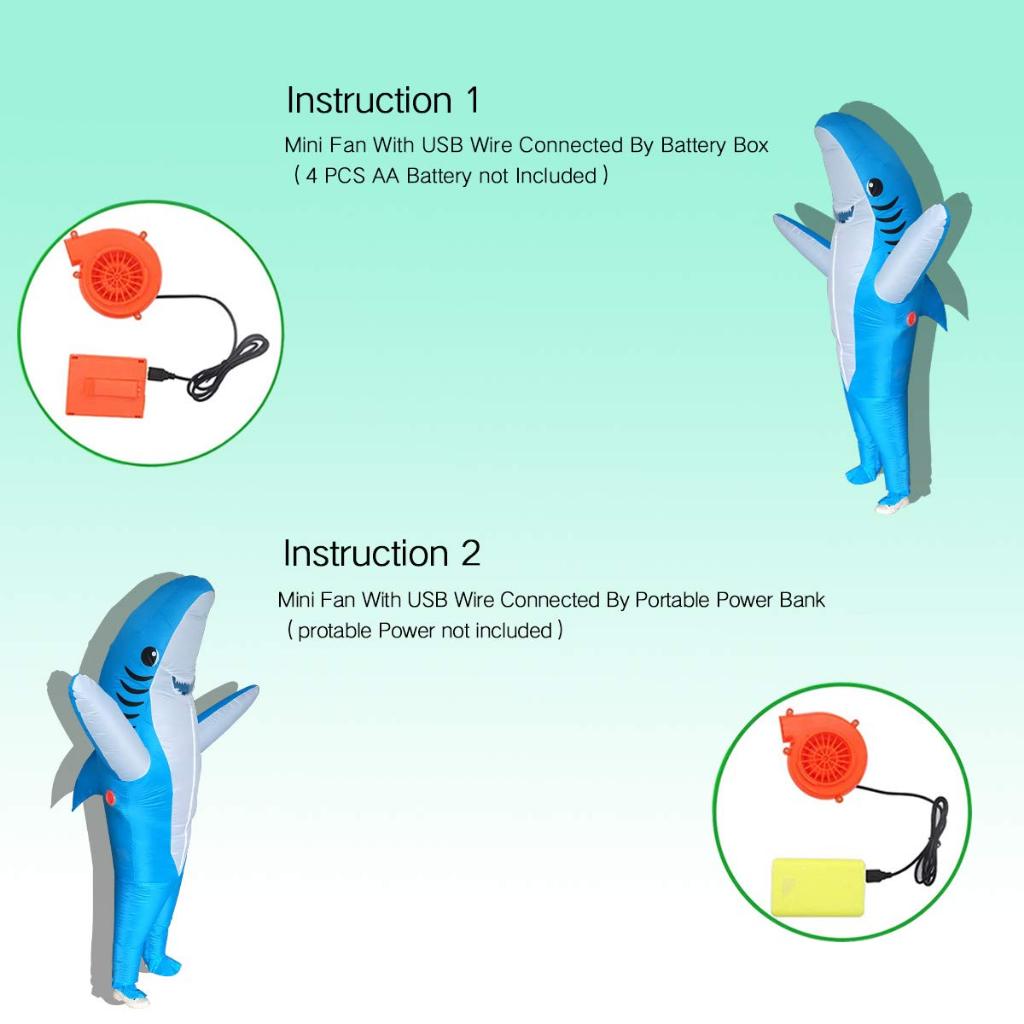 Instruction 1

Mini Fan With USB Wire Connected By Battery Box
( 4 PCS AA Battery not Included )

Instruction 2

Mini Fan With USB Wire Connected By Portable Power Bank
( protable Power not included )