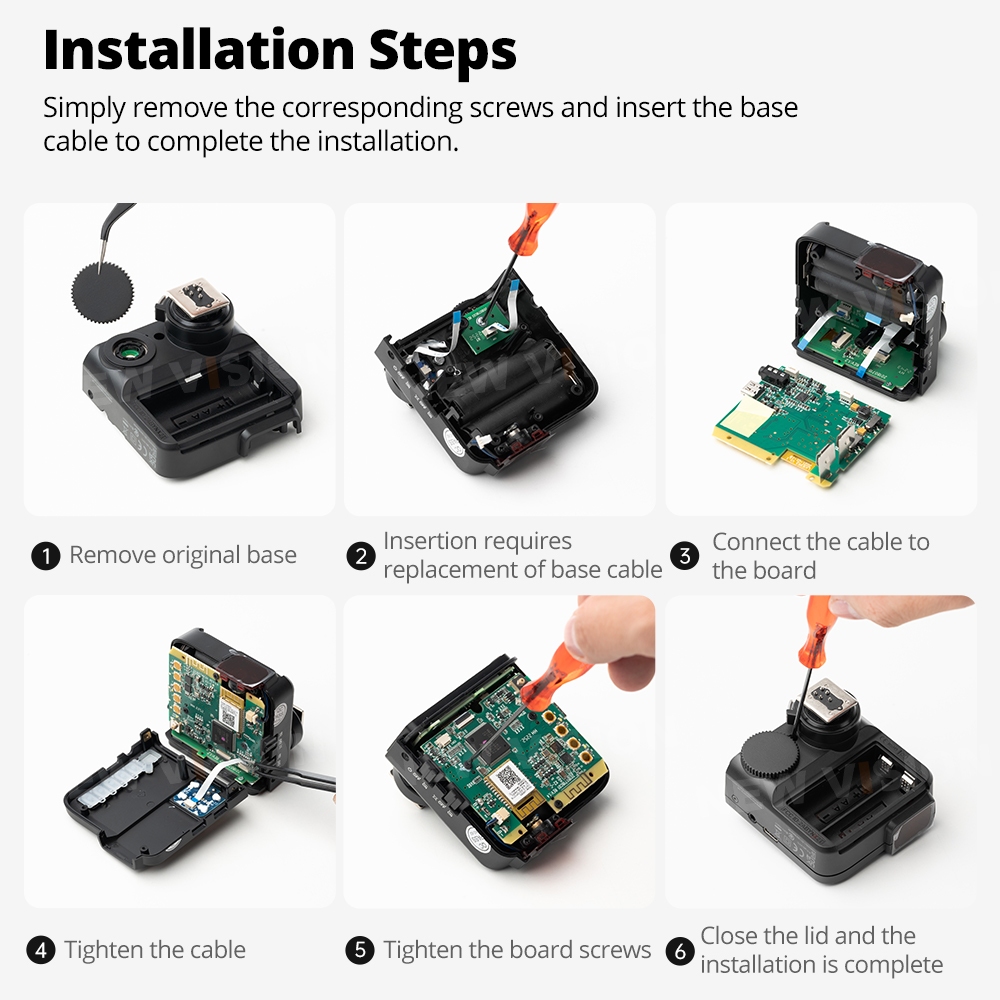 Installation Steps

Simply remove the corresponding screws and insert the base cable to complete the installation.

1 Remove original base

2 Insertion requires replacement of base cable

3 Connect the cable to the board

4 Tighten the cable

5 Tighten the board screws

6 Close the lid and the installation is complete