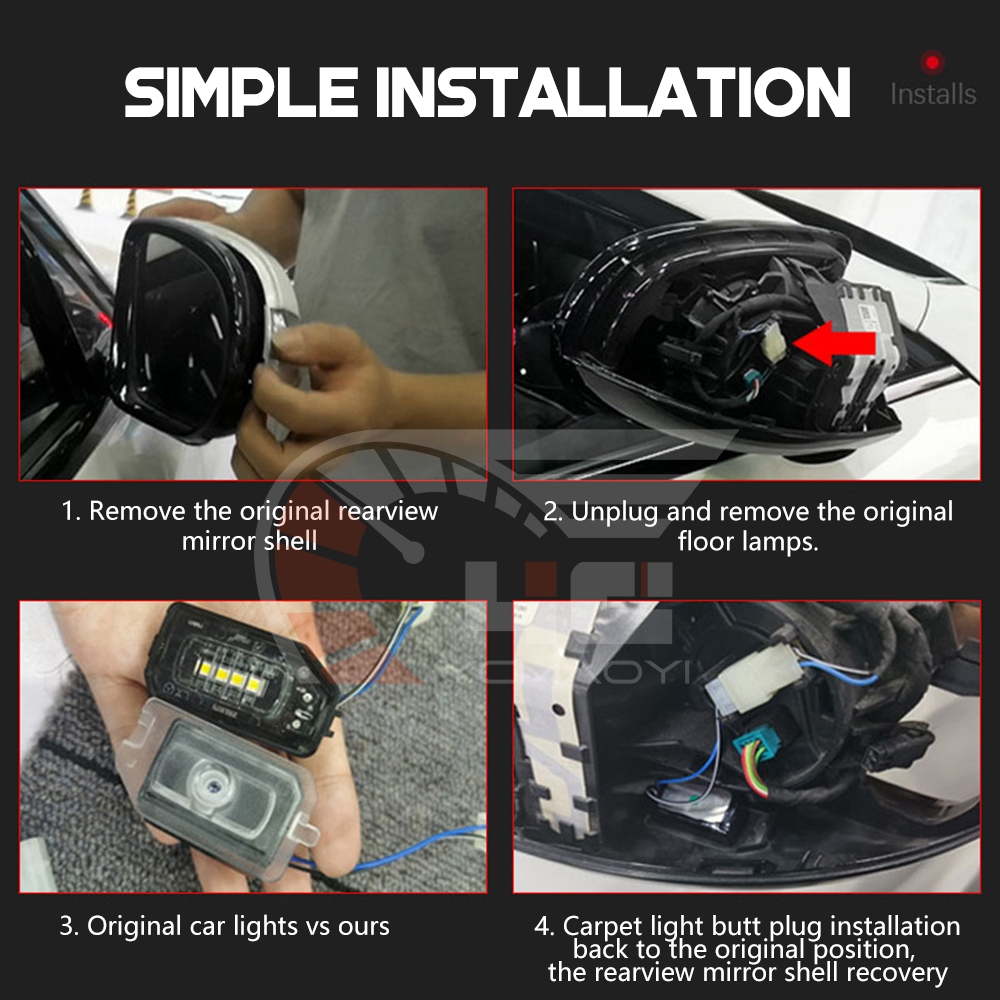 SIMPLE INSTALLATION

Installs

1. Remove the original rearview mirror shell

2. Unplug and remove the original floor lamps.

3. Original car lights vs ours

4. Carpet light butt plug installation back to the original position, the rearview mirror shell recovery