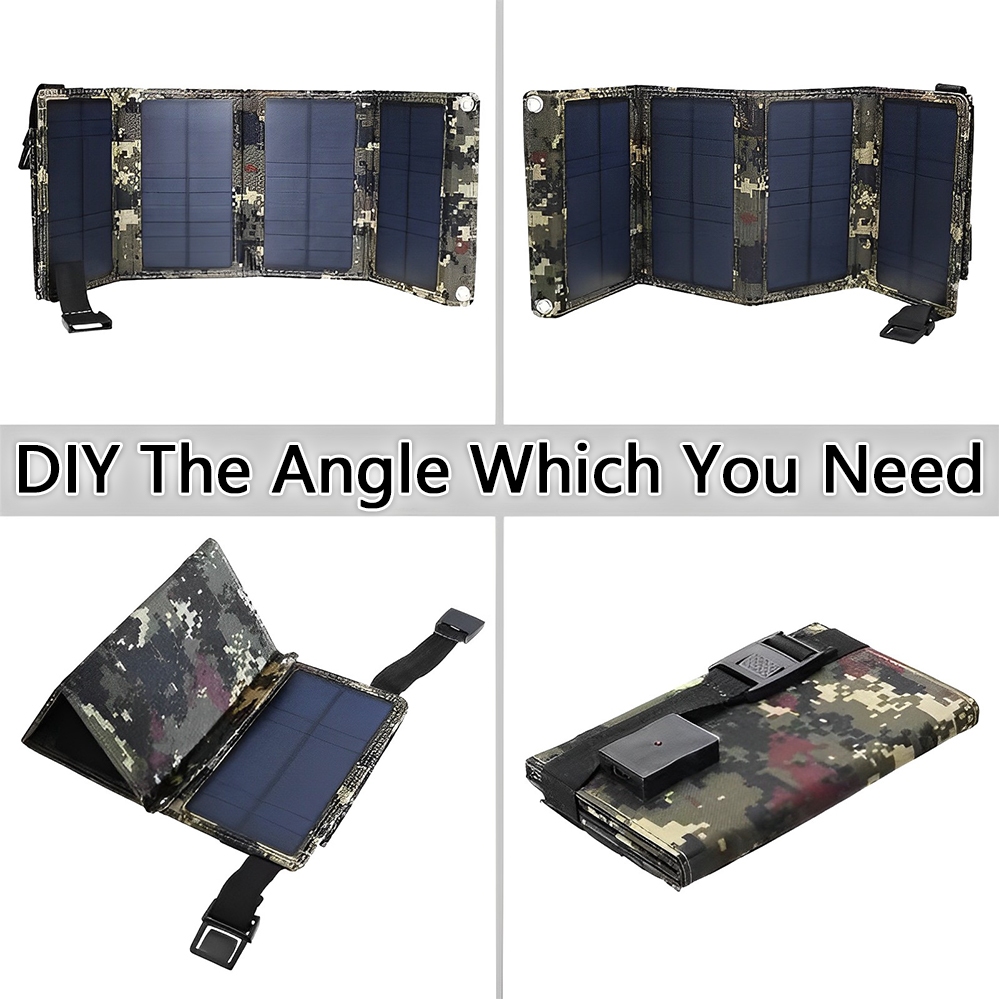 DIY The Angle Which You Need