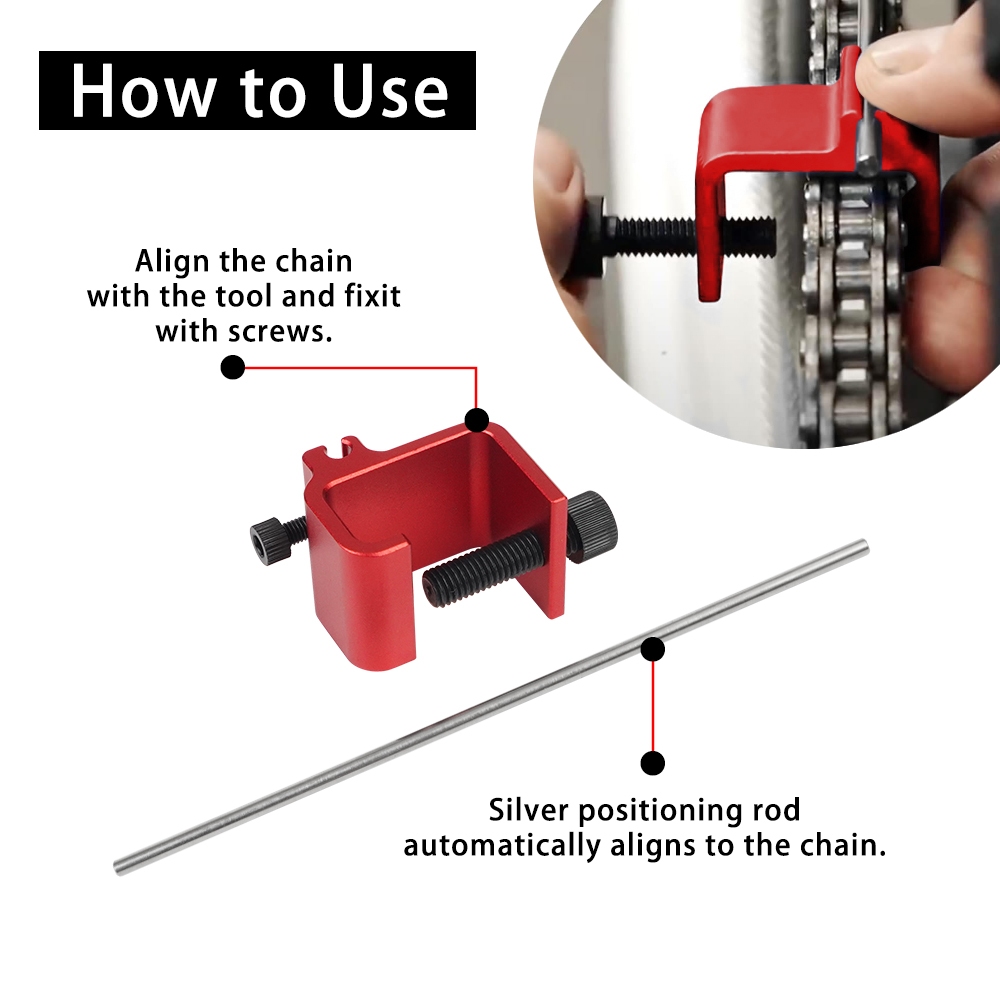 How to Use

Align the chain with the tool and fixit with screws.

Silver positioning rod automatically aligns to the chain.