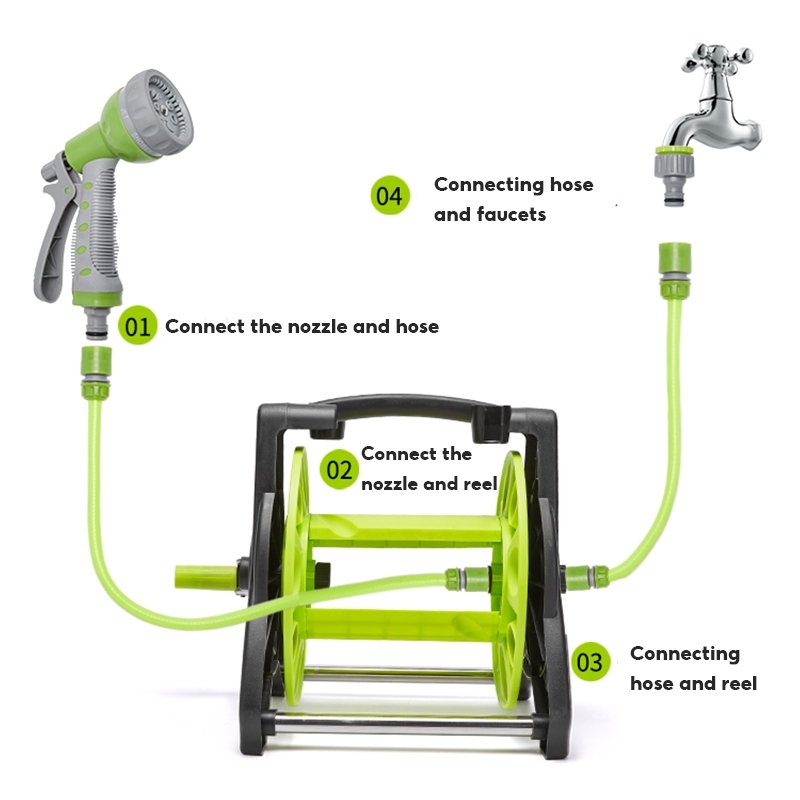 04 Connecting hose and faucets

01 Connect the nozzle and hose

02 Connect the nozzle and reel

03 Connecting hose and reel