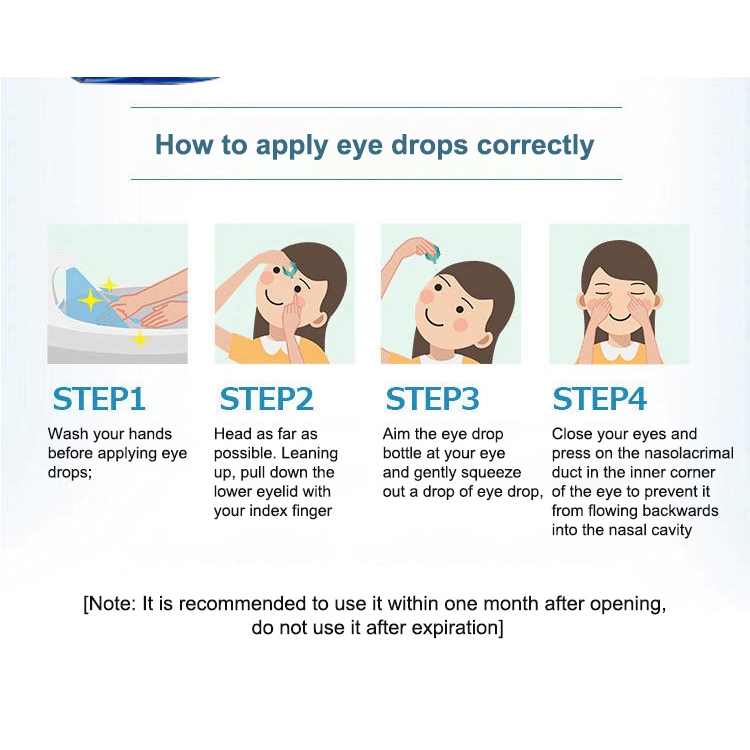 How to apply eye drops correctly

STEP1
Wash your hands before applying eye drops;

STEP2
Head as far as possible. Leaning up, pull down the lower eyelid with your index finger

STEP3
Aim the eye drop bottle at your eye and gently squeeze out a drop of eye drop,

STEP4
Close your eyes and press on the nasolacrimal duct in the inner corner of the eye to prevent it from flowing backwards into the nasal cavity

[Note: It is recommended to use it within one month after opening, do not use it after expiration]