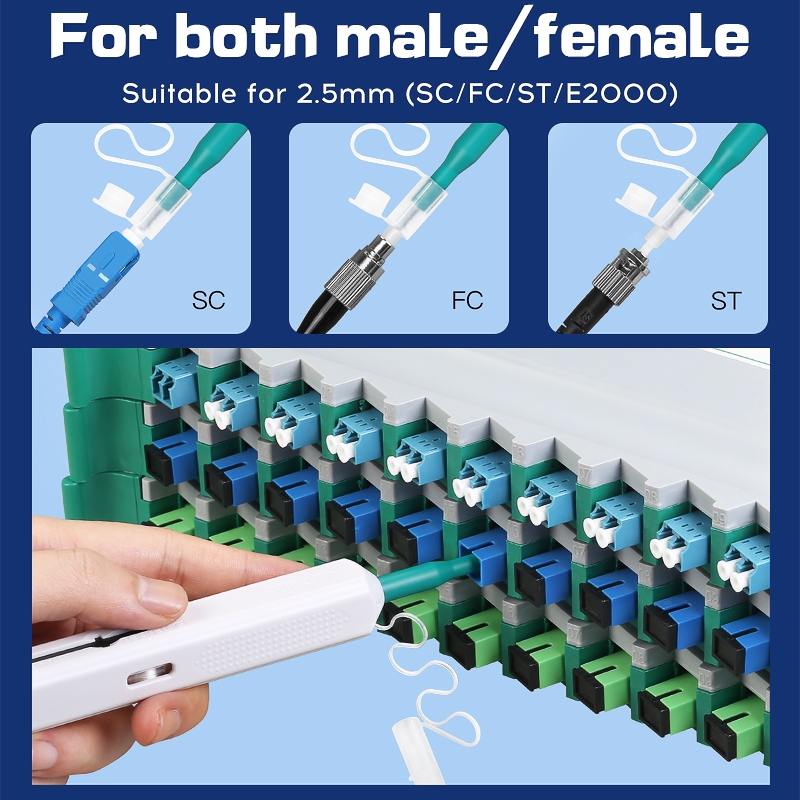 For both male/female

Suitable for 2.5mm (SC/FC/ST/E2000)

SC

FC

ST