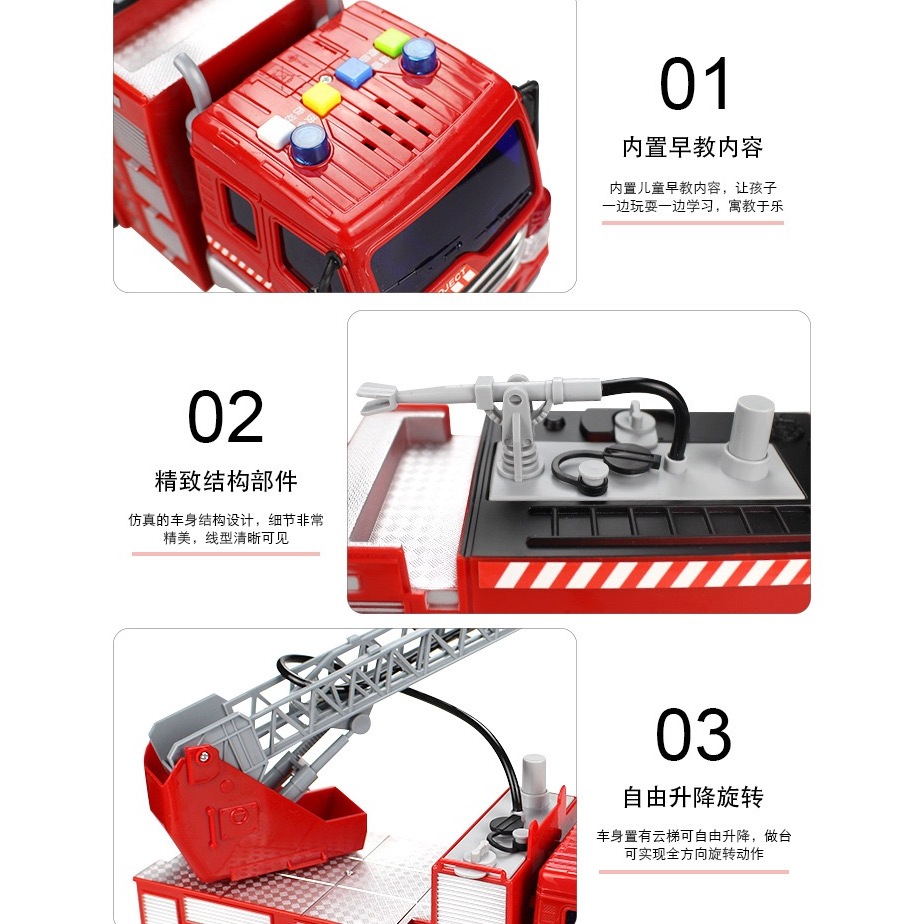 01

内置早教内容

内置儿童早教内容，让孩子一边玩耍一边学习，寓教于乐

02

精致结构部件

仿真的车身结构设计，细节非常精美，线型清晰可见

03

自由升降旋转

车身置有云梯可自由升降，做台可实现全方向旋转动作