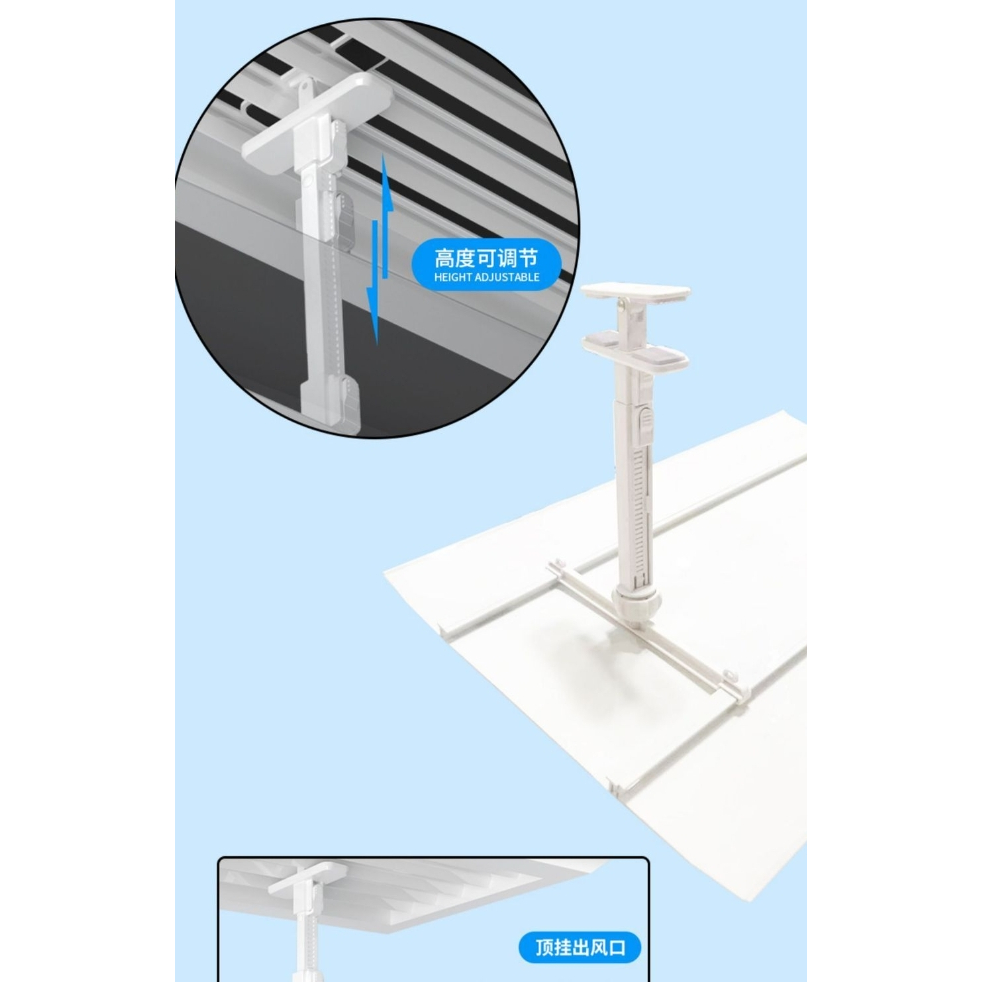 高度可调节
HEIGHT ADJUSTABLE

顶挂出风口