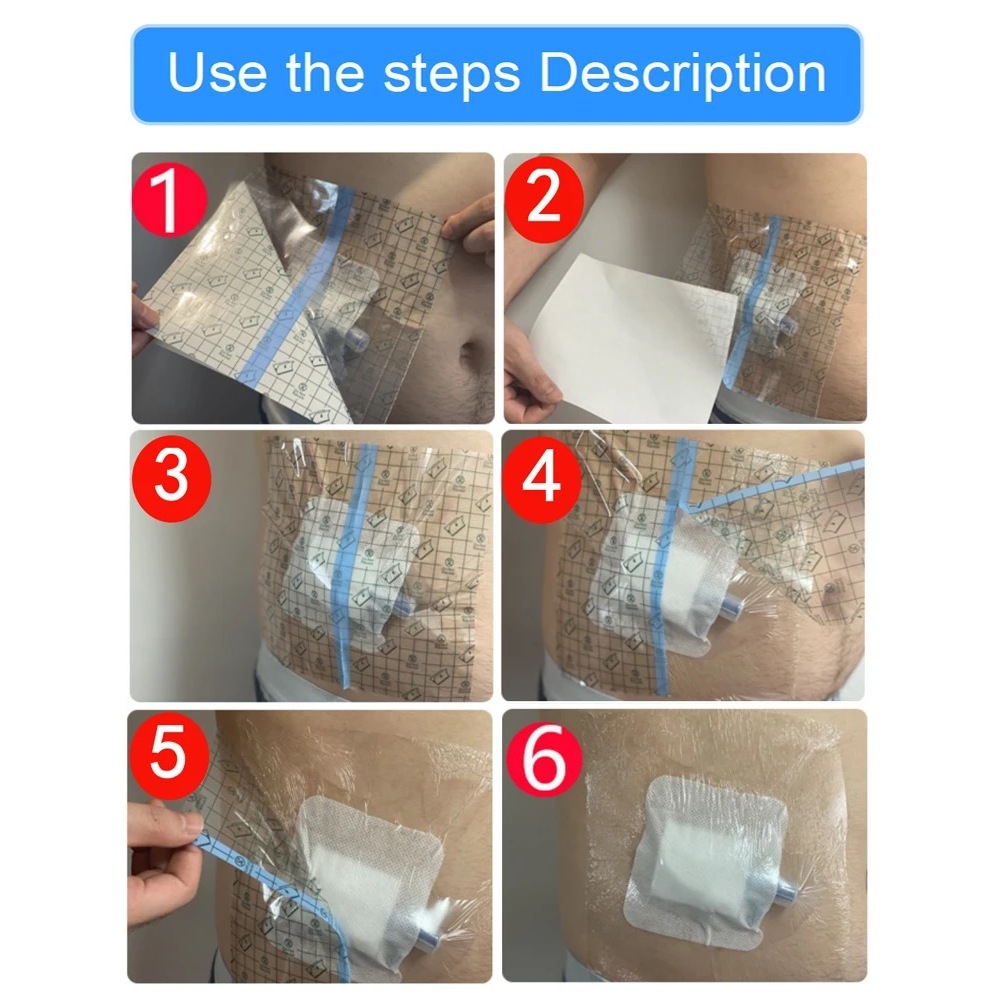 Use the steps Description

1

2

3

4

5

6