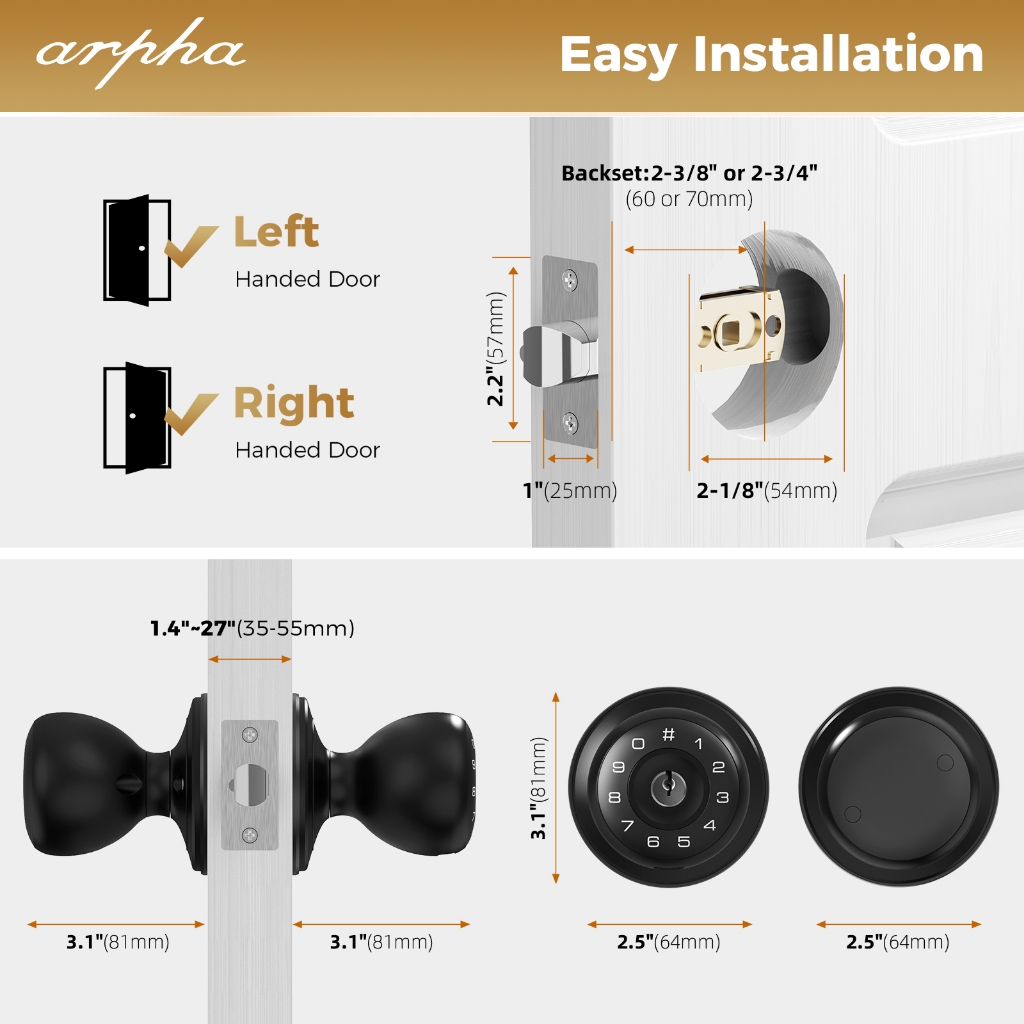 arpha

Easy Installation

Left
Handed Door

Right
Handed Door

Backset:2-3/8" or 2-3/4"
(60 or 70mm)

2.2"(57mm)

1"(25mm)

2-1/8"(54mm)

1.4"~27"(35-55mm)

3.1"(81mm)

3.1"(81mm)

3.1"(81mm)

0 # 1 2 3 4 5 6 7 8 9

2.5"(64mm)

2.5"(64mm)