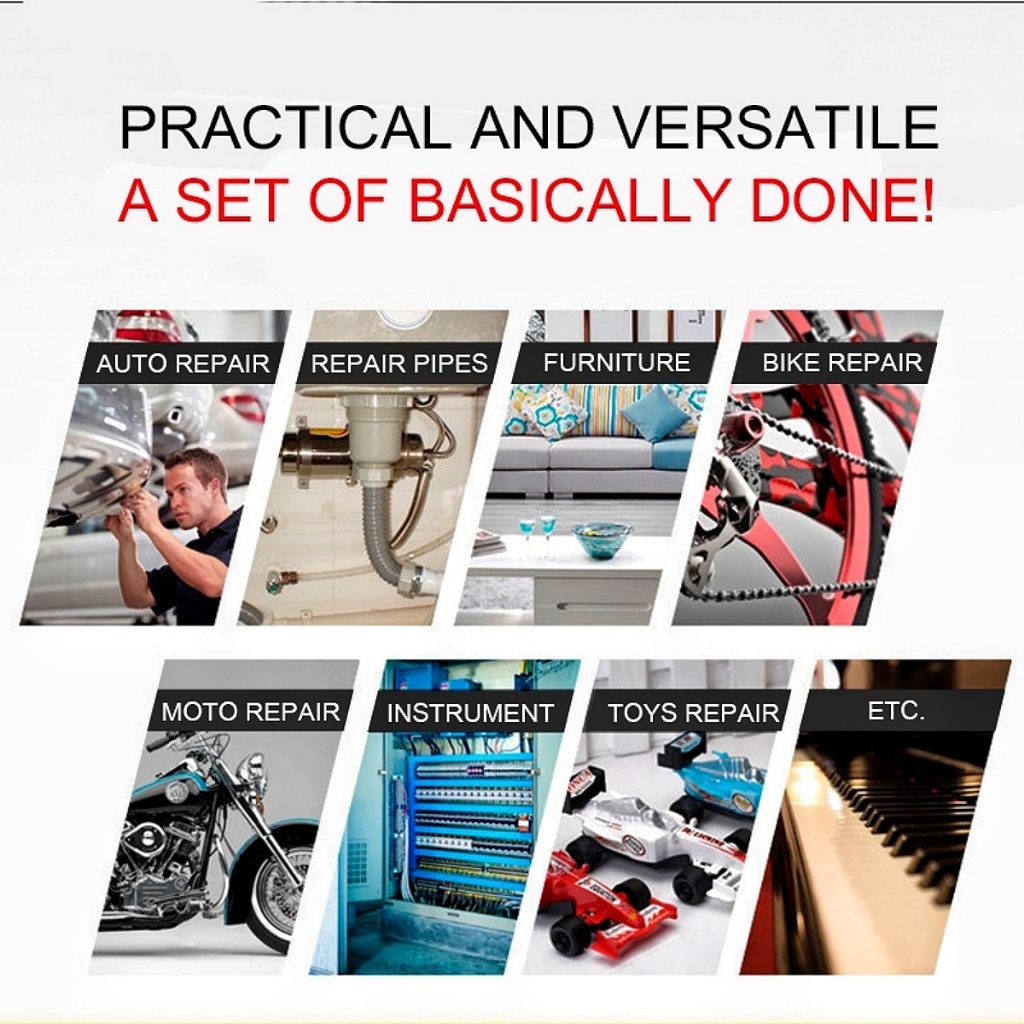 PRACTICAL AND VERSATILE
A SET OF BASICALLY DONE!

AUTO REPAIR
REPAIR PIPES
FURNITURE
BIKE REPAIR

MOTO REPAIR
INSTRUMENT
TOYS REPAIR
ETC.