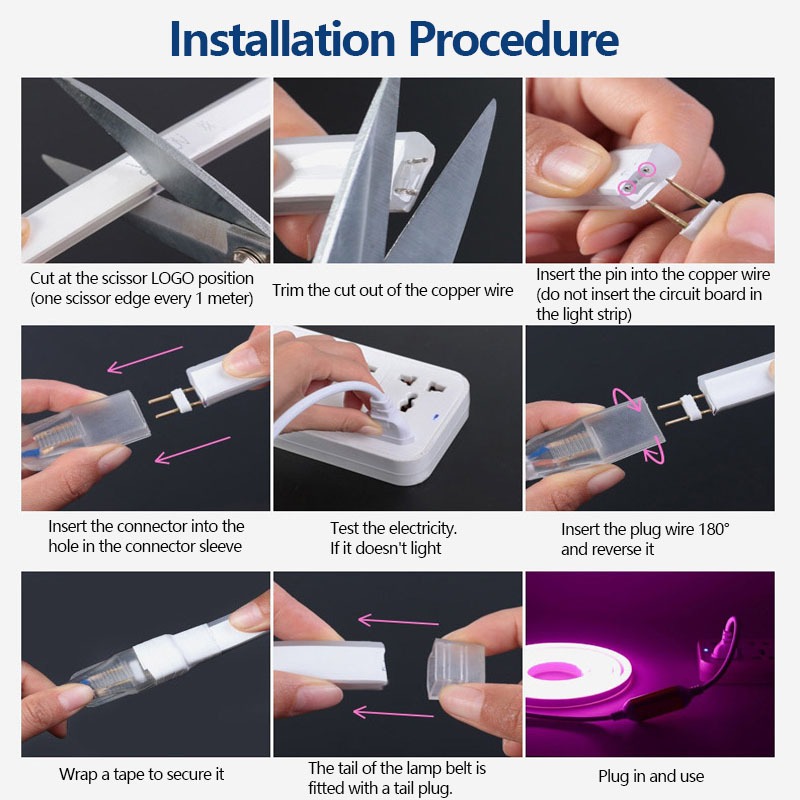 Installation Procedure

Cut at the scissor LOGO position (one scissor edge every 1 meter)

Trim the cut out of the copper wire

Insert the pin into the copper wire (do not insert the circuit board in the light strip)

Insert the connector into the hole in the connector sleeve

Test the electricity. If it doesn't light

Insert the plug wire 180° and reverse it

Wrap a tape to secure it

The tail of the lamp belt is fitted with a tail plug.

Plug in and use