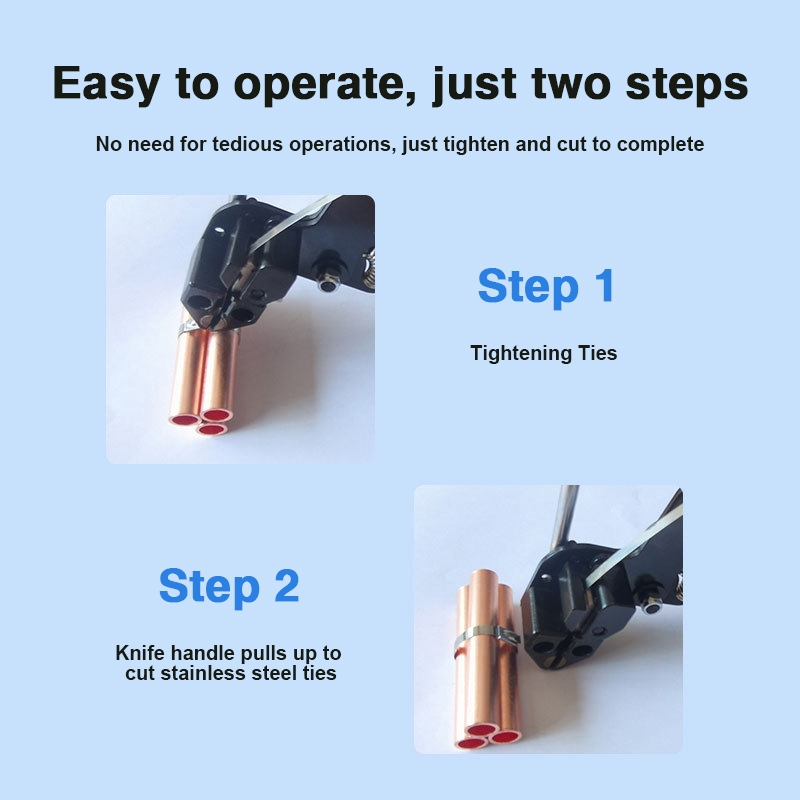 Easy to operate, just two steps

No need for tedious operations, just tighten and cut to complete

Step 1

Tightening Ties

Step 2

Knife handle pulls up to cut stainless steel ties