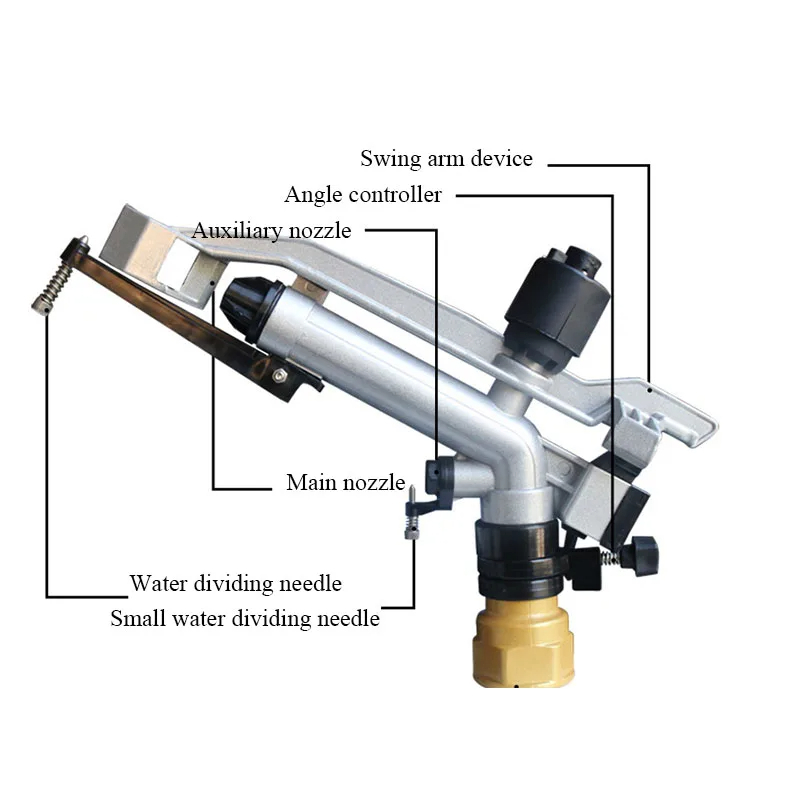 Swing arm device
Angle controller
Auxiliary nozzle
Main nozzle
Water dividing needle
Small water dividing needle